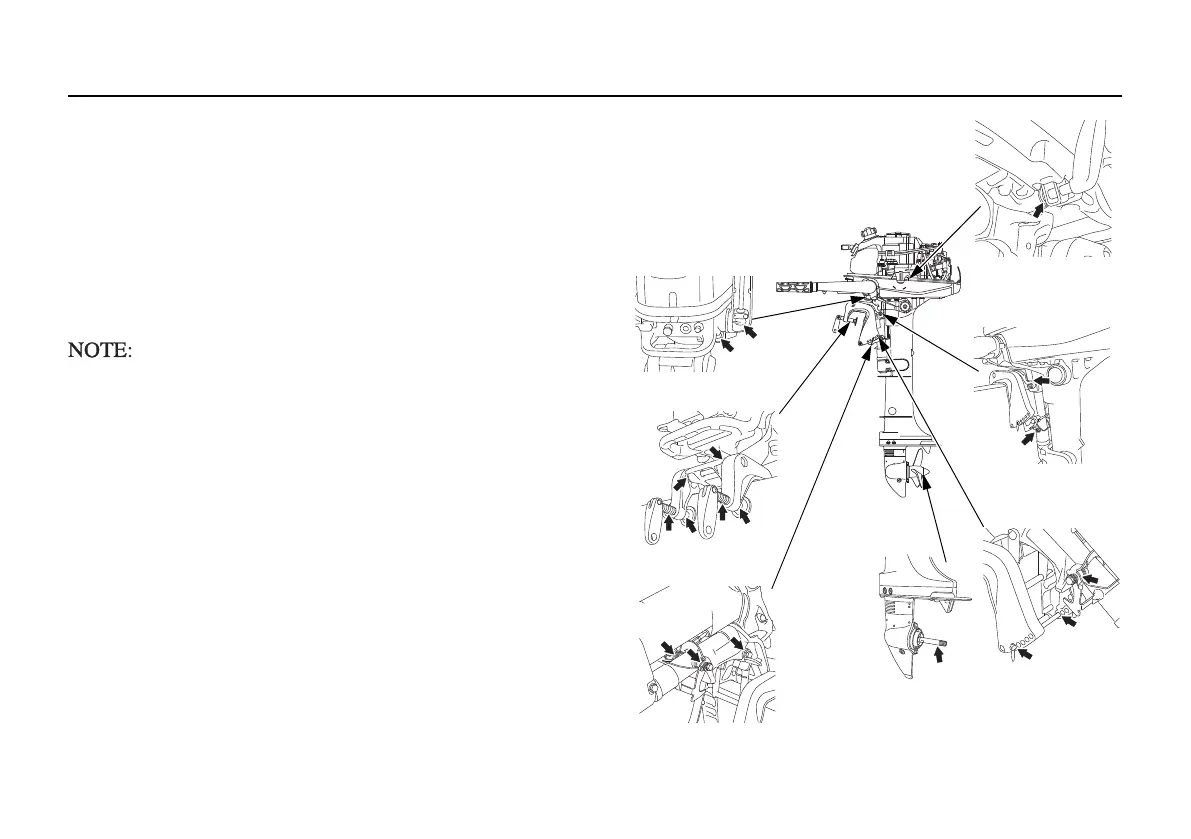 NOTE: