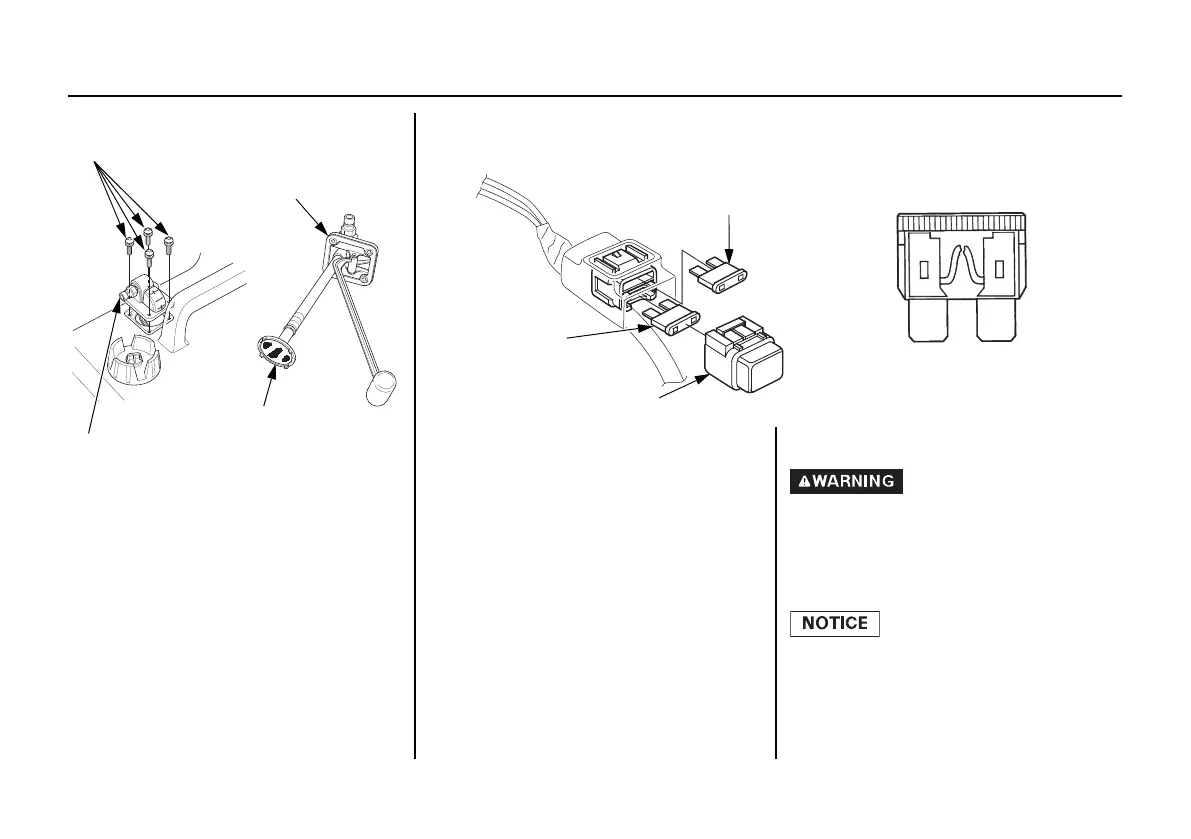 WARNING

NOTICE