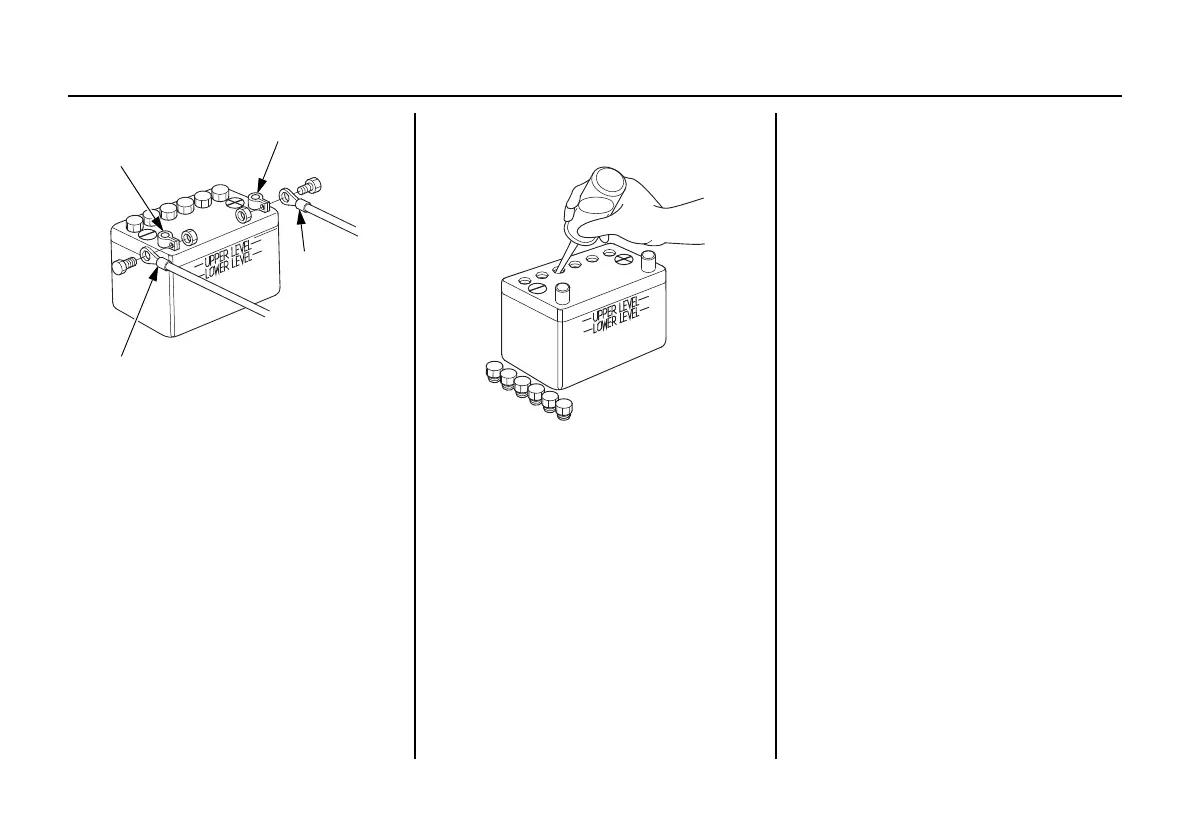 UPPER LEVEL
LOWER LEVEL

UPPER LEVEL
LOWER LEVEL