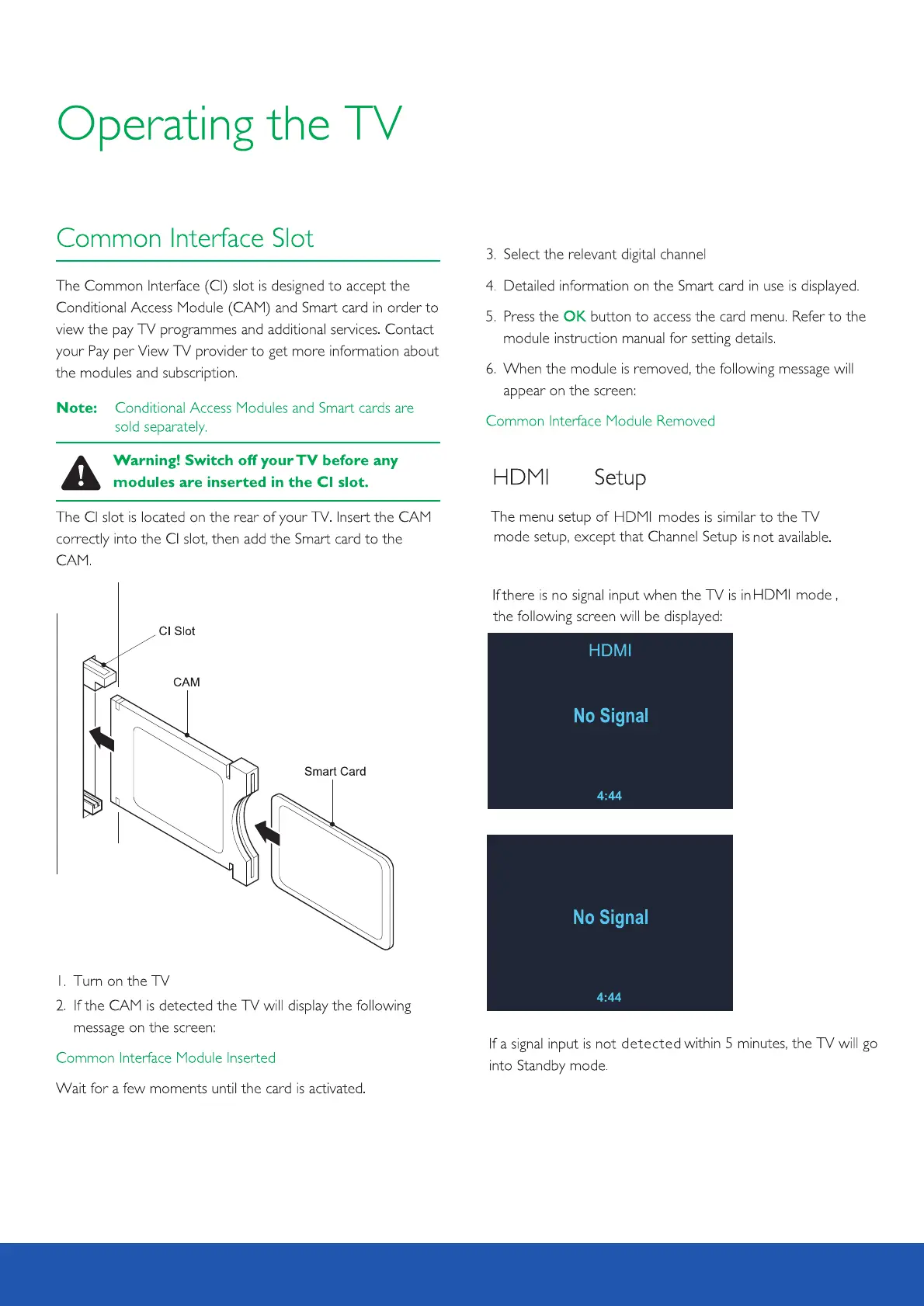 Operating the TV

Common Interface Slot

The Common Interface (CI) slot is designed to accept the Conditional Access Module (CAM) and Smart card in order to view the pay TV programmes and additional services. Contact your Pay per View TV provider to get more information about the modules and subscription.

Note: Conditional Access Modules and Smart cards are sold separately.

Warning! Switch off your TV before any modules are inserted in the CI slot.

The CI slot is located on the rear of your TV. Insert the CAM correctly into the CI slot, then add the Smart card to the CAM.

CI Slot

CAM

Smart Card

1. Turn on the TV
2. If the CAM is detected the TV will display the following message on the screen:

Common Interface Module Inserted

Wait for a few moments until the card is activated.

3. Select the relevant digital channel
4. Detailed information on the Smart card in use is displayed.
5. Press the OK button to access the card menu. Refer to the module instruction manual for setting details.
6. When the module is removed, the following message will appear on the screen:

Common Interface Module Removed

HDMI Setup

The menu setup of HDMI modes is similar to the TV mode setup, except that Channel Setup is not available.

If there is no signal input when the TV is in HDMI mode , the following screen will be displayed:

HDMI

No Signal

4:44

No Signal

4:44

If a signal input is not detected within 5 minutes, the TV will go into Standby mode.