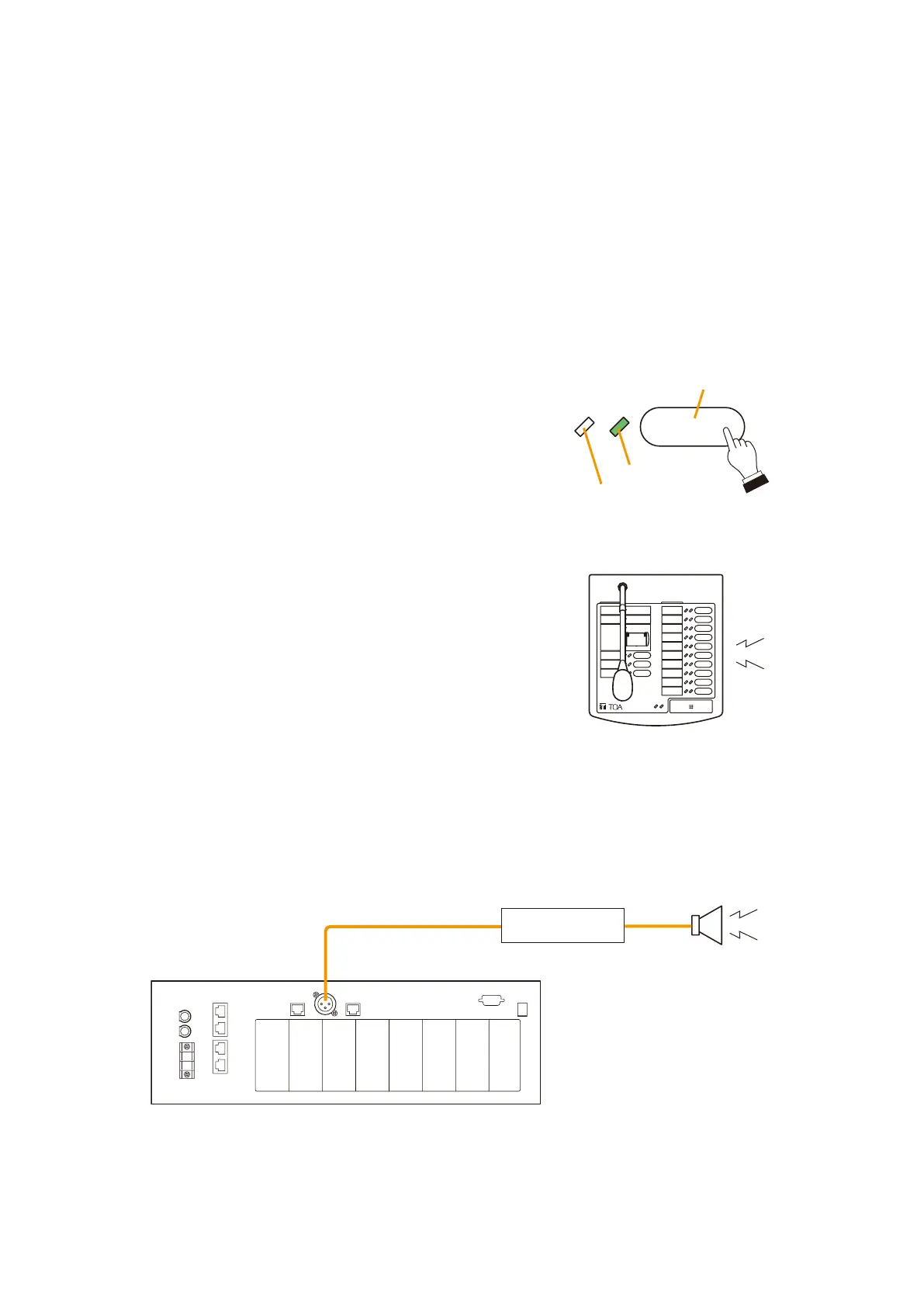 TOA