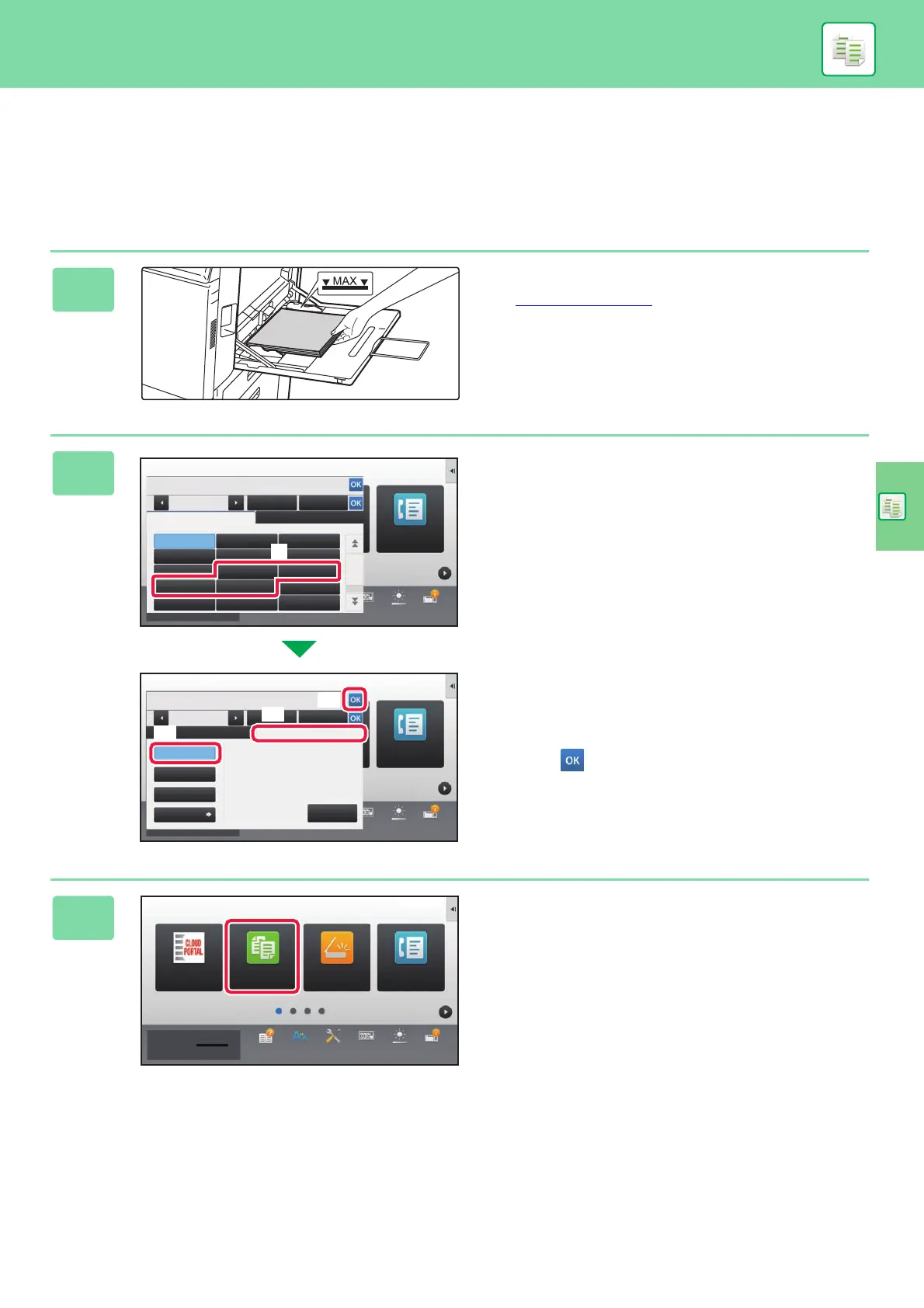 MAX

OK

OK

OK

OK

OK

CLOUD PORTAL