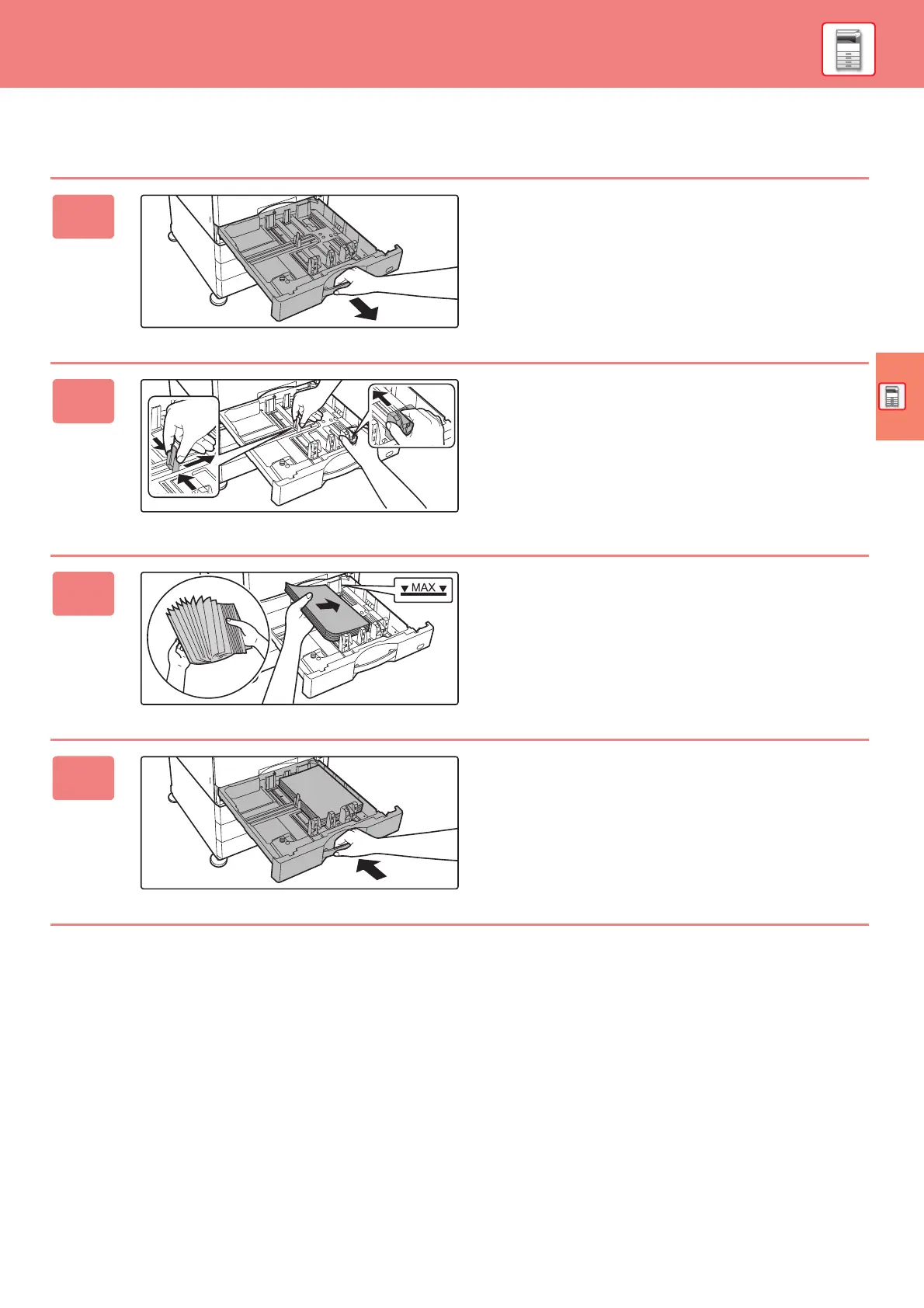 MAX