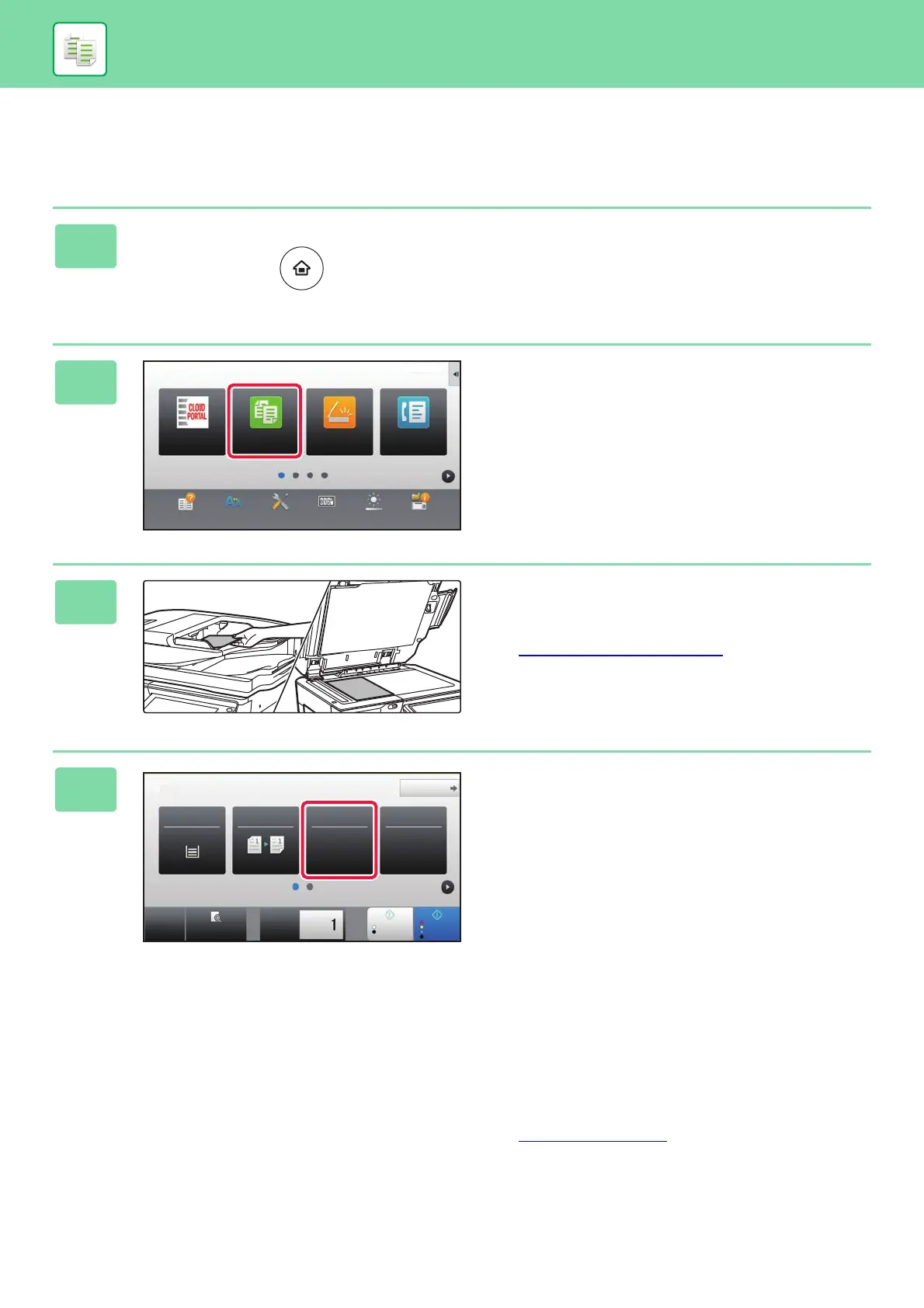 CLOUD PORTAL

1