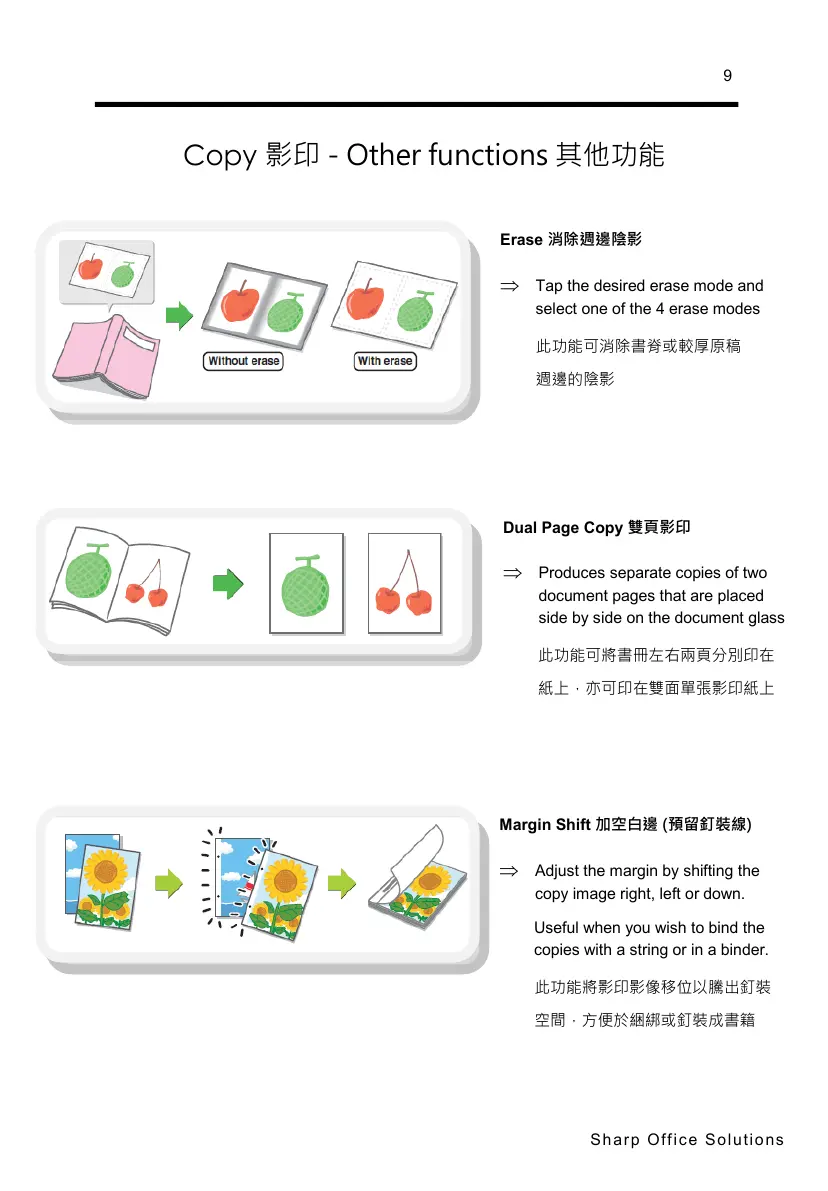 9

Copy 影印 - Other functions 其他功能

Without erase

With erase

Erase 消除週邊陰影

⇒ Tap the desired erase mode and select one of the 4 erase modes

此功能可消除書脊或較厚原稿週邊的陰影

Dual Page Copy 雙頁影印

⇒ Produces separate copies of two document pages that are placed side by side on the document glass

此功能可將書冊左右兩頁分別印在紙上，亦可印在雙面單張影印紙上

Margin Shift 加空白邊 (預留釘裝線)

⇒ Adjust the margin by shifting the copy image right, left or down.

Useful when you wish to bind the copies with a string or in a binder.

此功能將影印影像移位以騰出釘裝空間，方便於綑綁或釘裝成書籍

Sharp Office Solutions