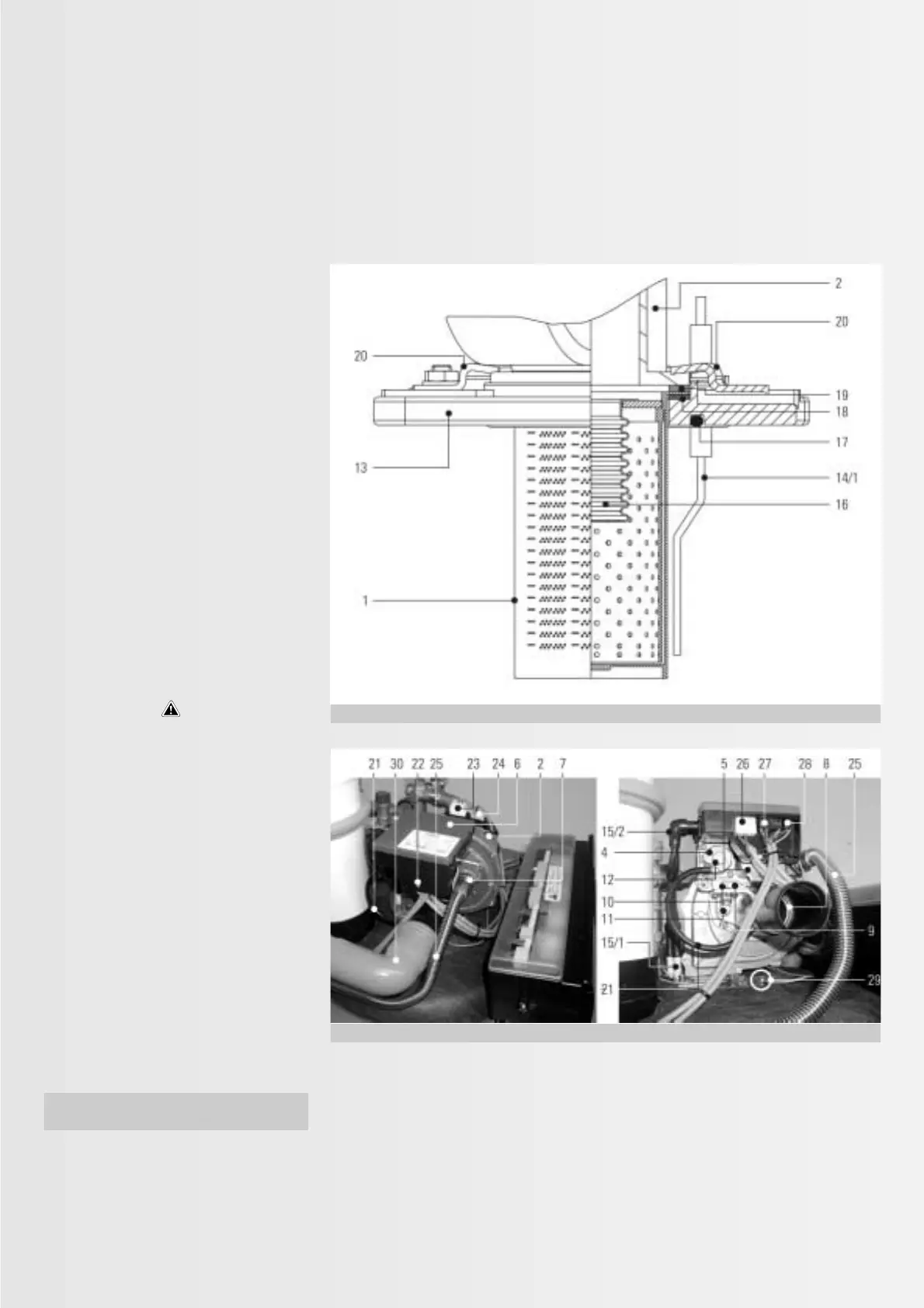 2
20
20
19
18
17
13
14/1
16
1

21 30 22 25 23 24 6 2 7
5 26 27 28 8 25
15/2
4
12
10
11
9
15/1
21
29