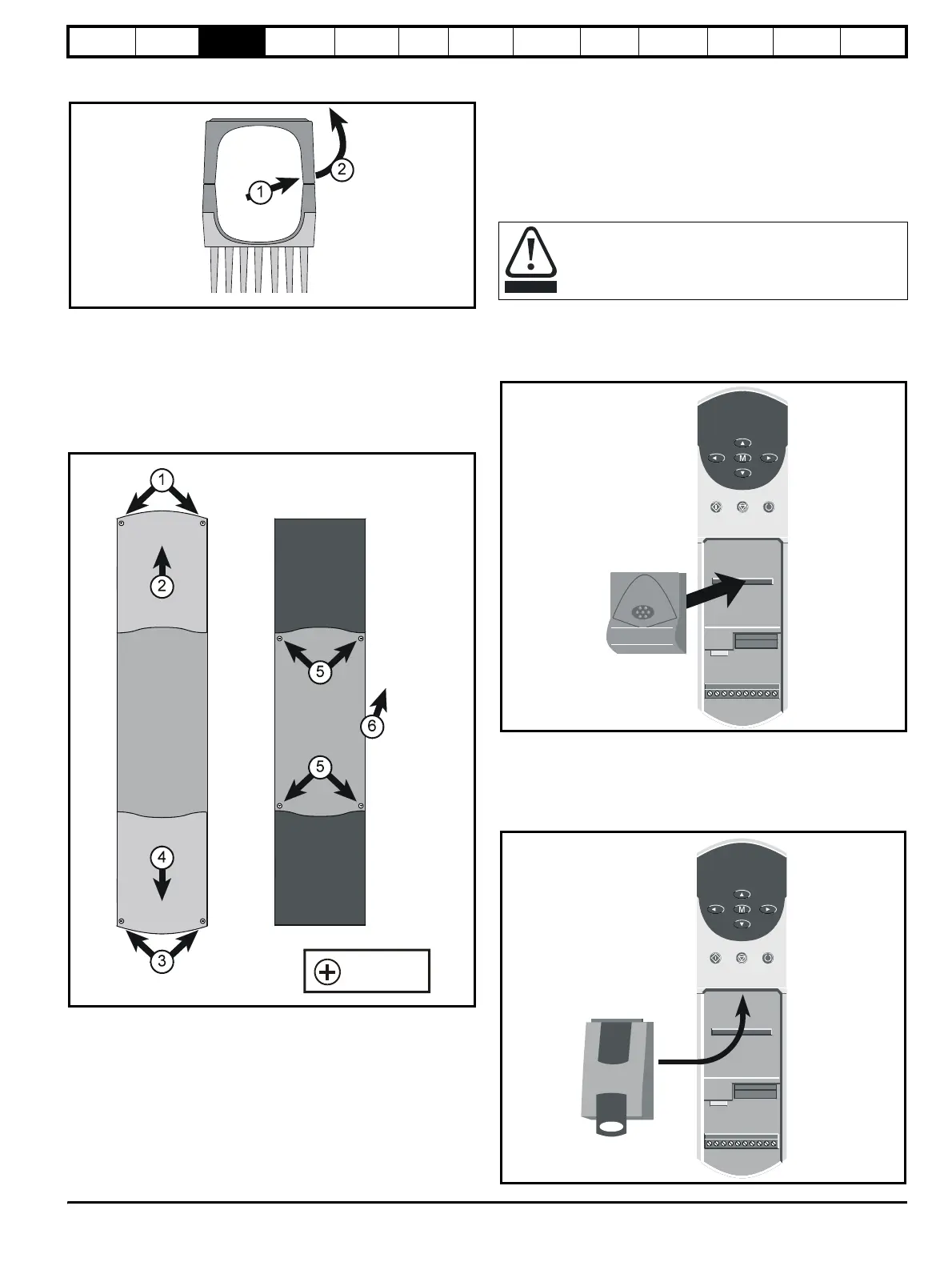 1
2

1
2
5
6
5
4
3

M

M