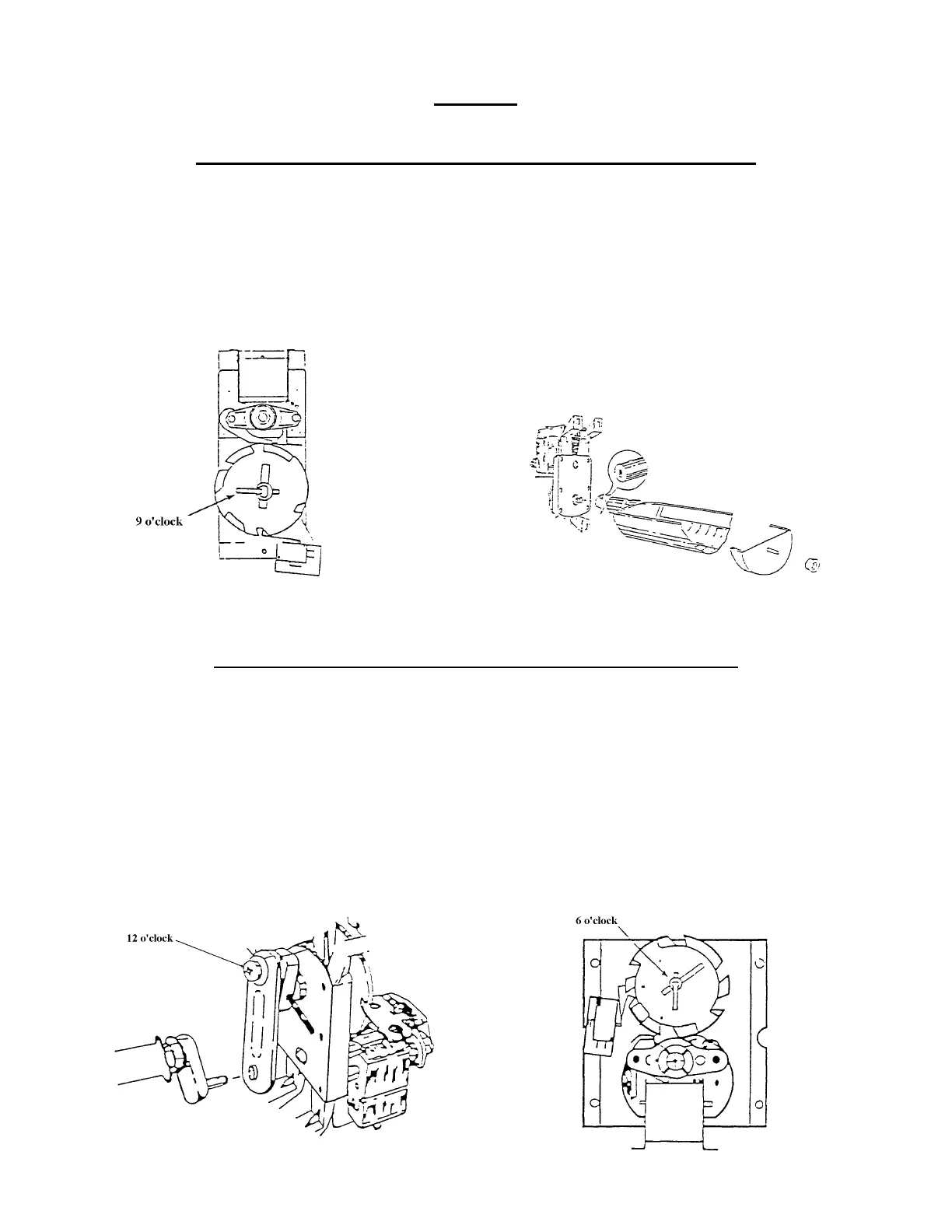 9 o'clock

12 o'clock

6 o'clock