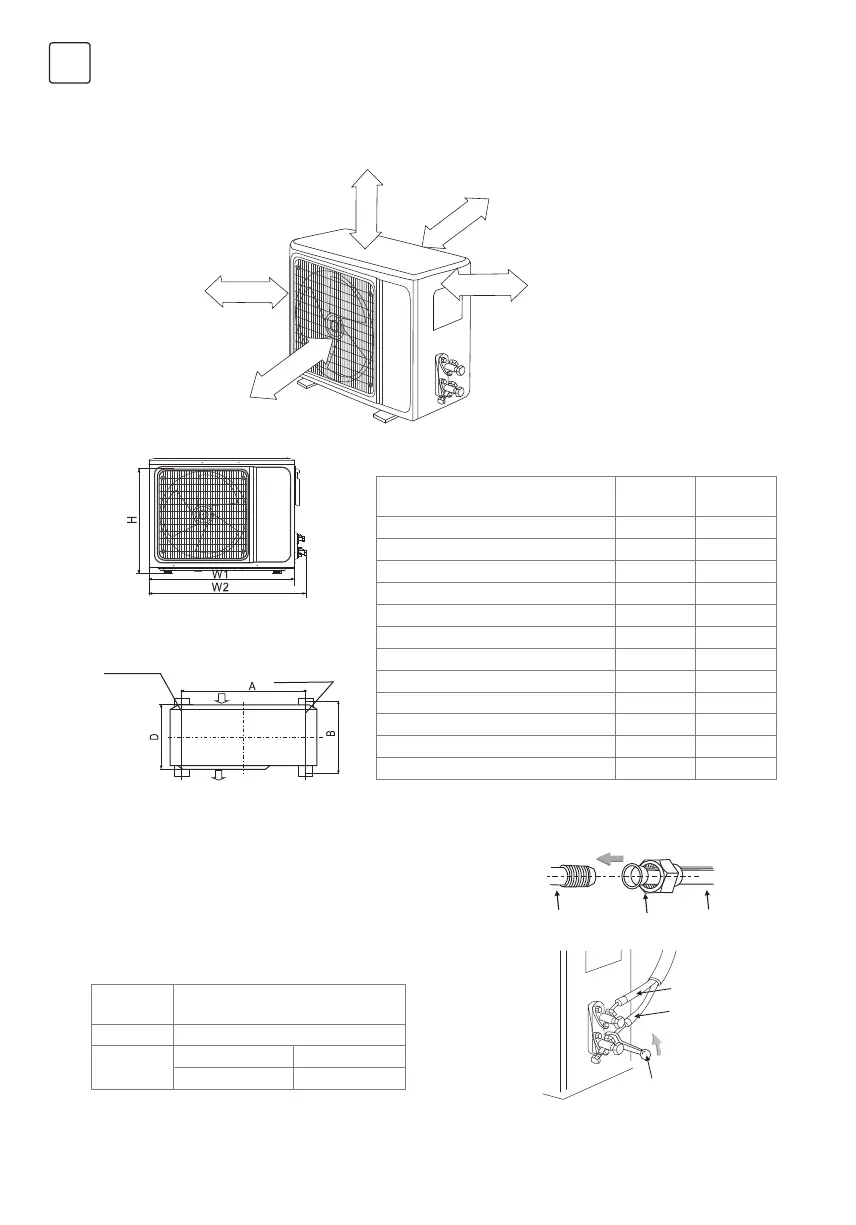 H

W1

W2

A

D

B