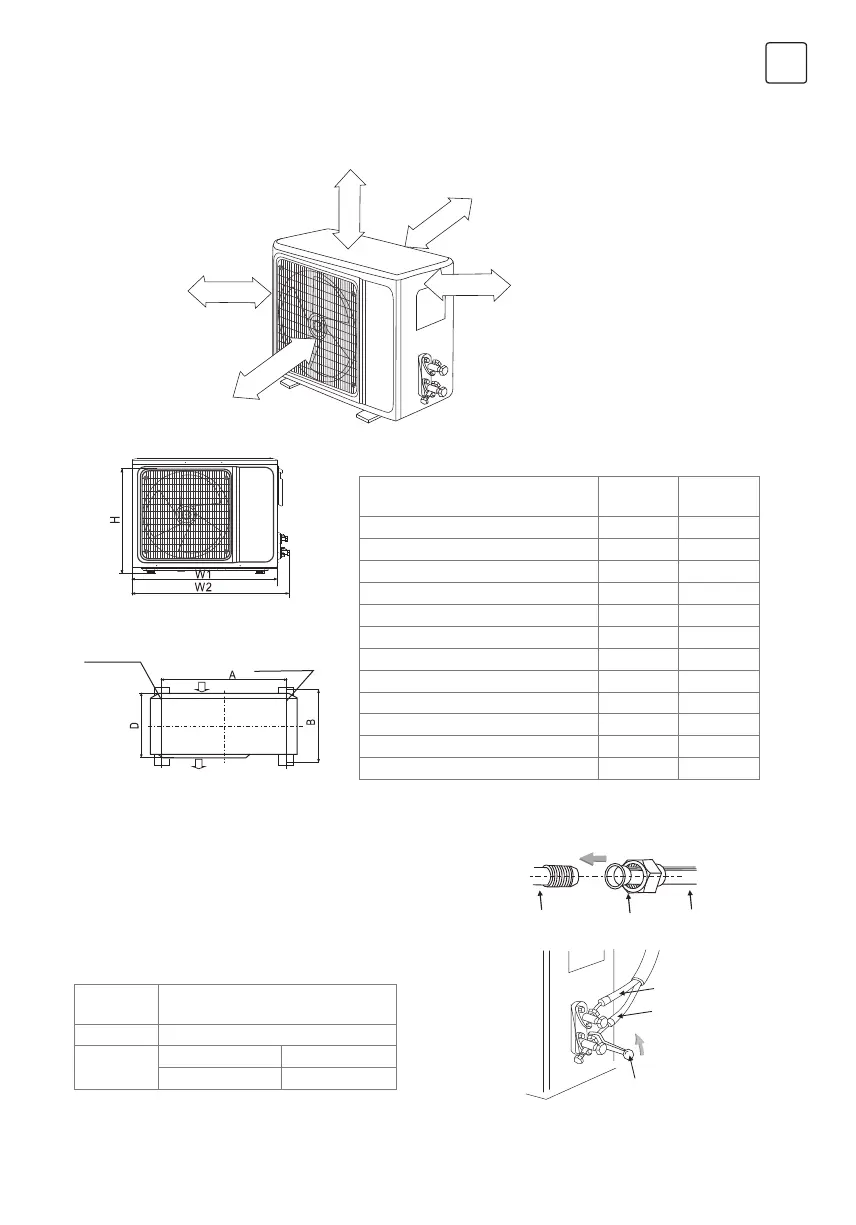 H

W1

W2

A

D

B