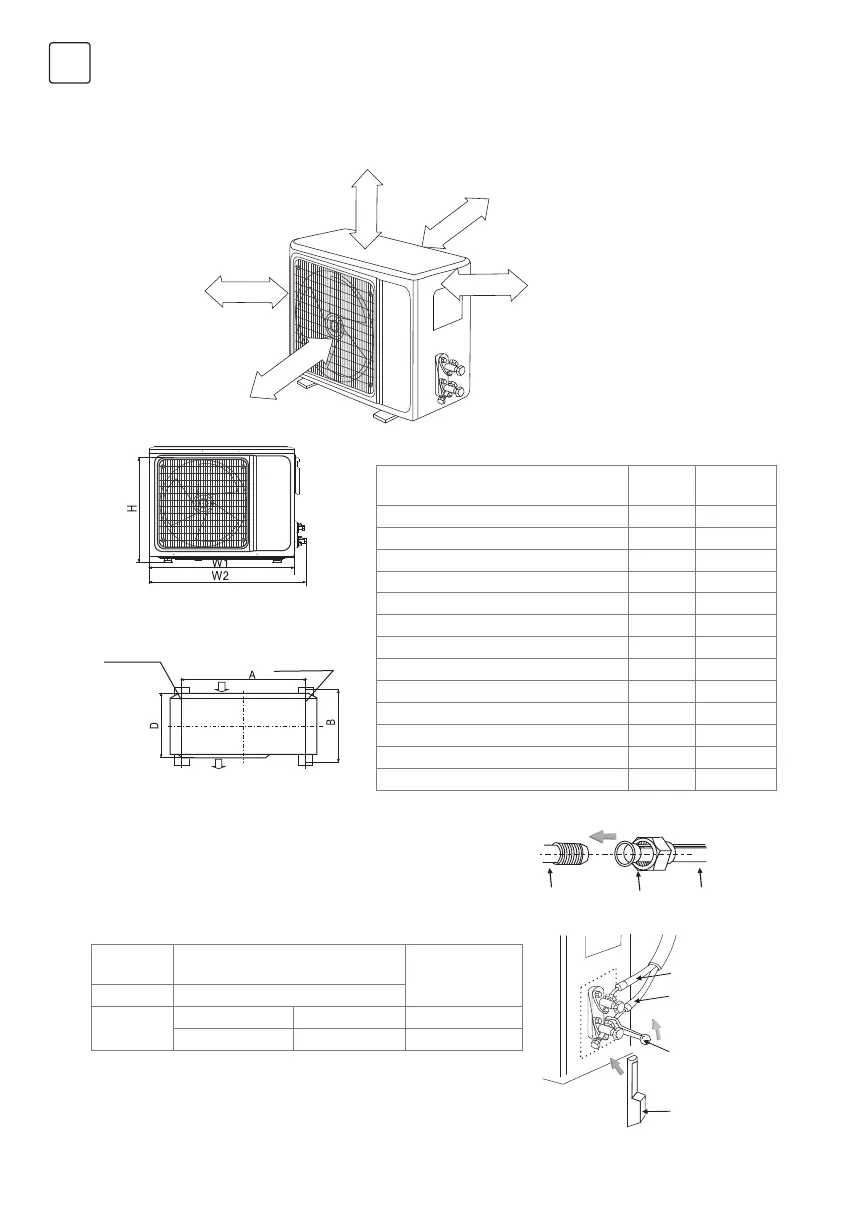 H

W1

W2

A

D

B