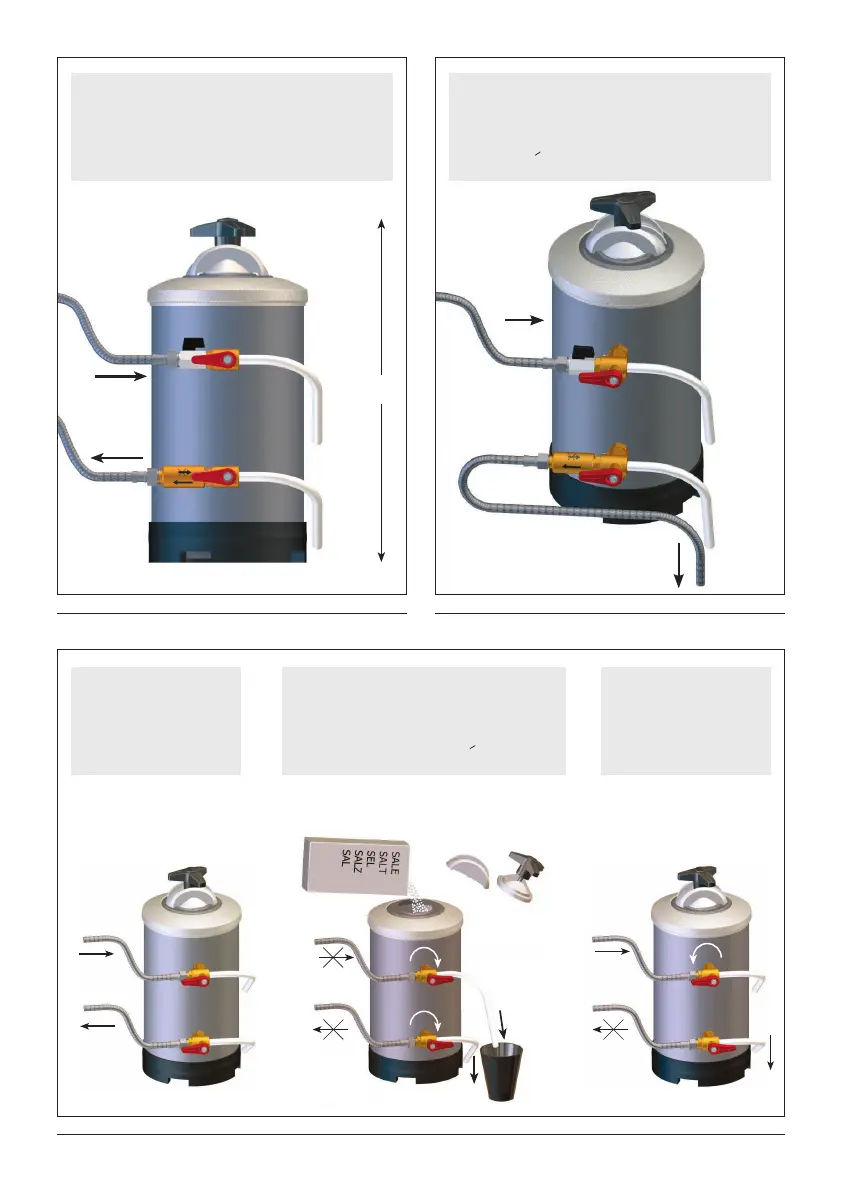 SALE
SALT
SEL
SALZ
SAL