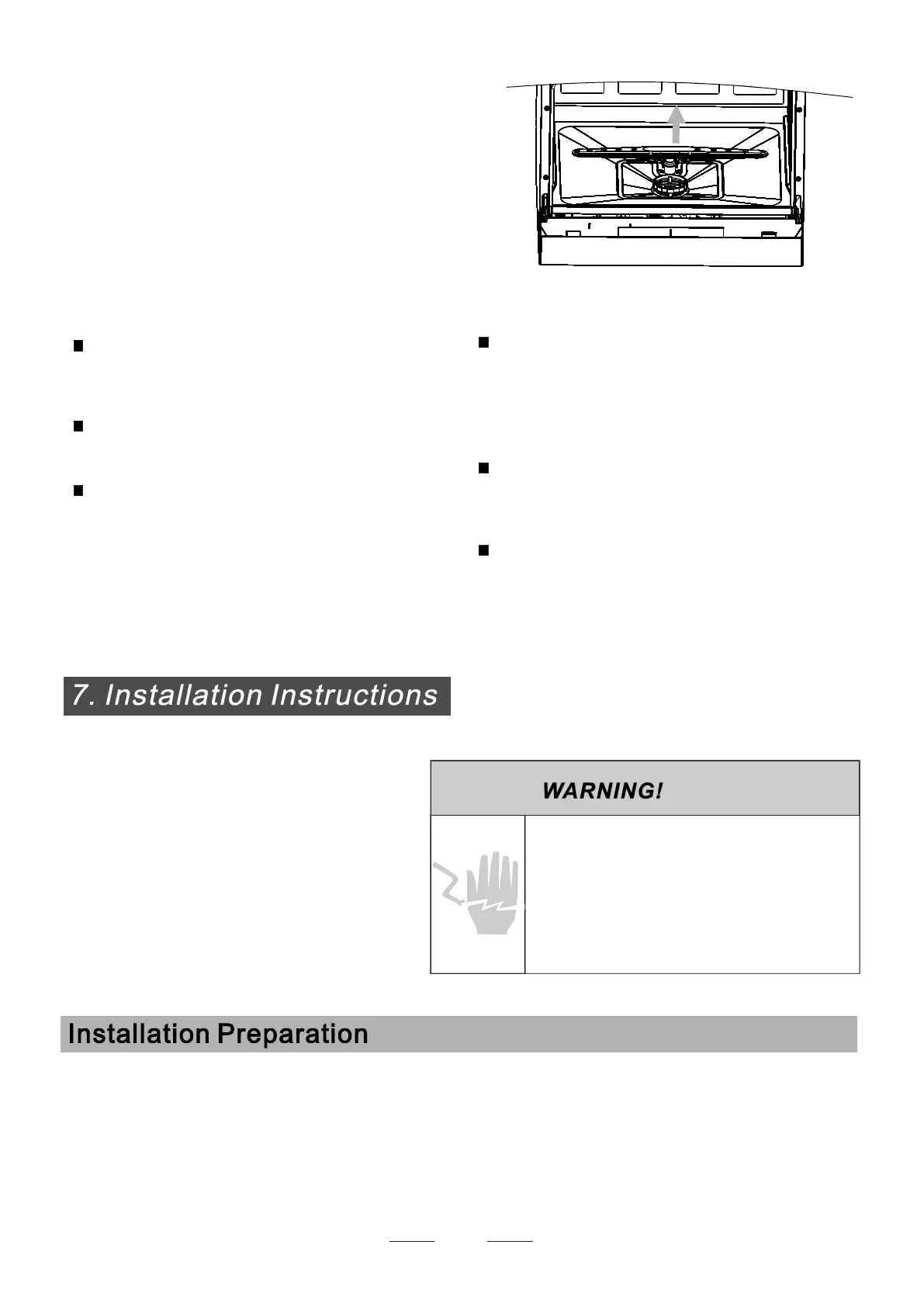 7. Installation Instructions

WARNING!

Installation Preparation