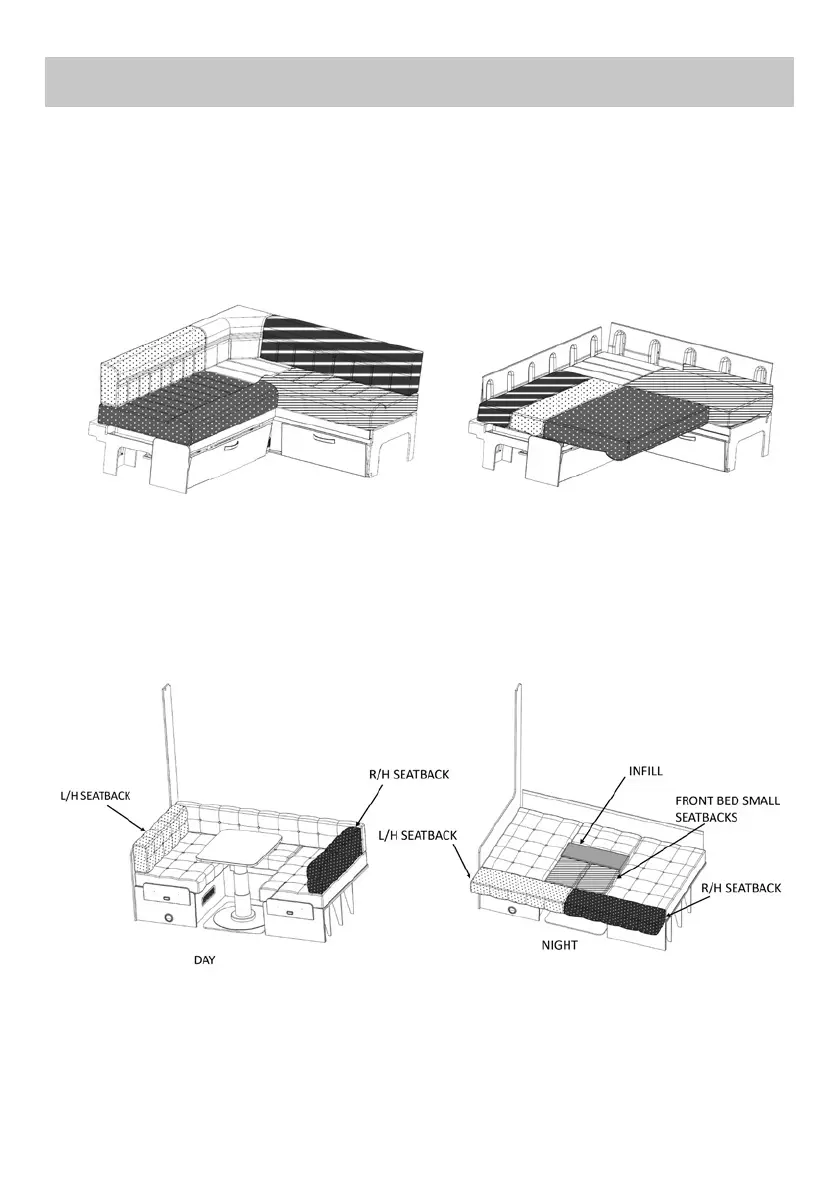 L/H SEATBACK

R/H SEATBACK

DAY

INFILL

FRONT BED SMALL SEATBACKS

L/H SEATBACK

R/H SEATBACK

NIGHT