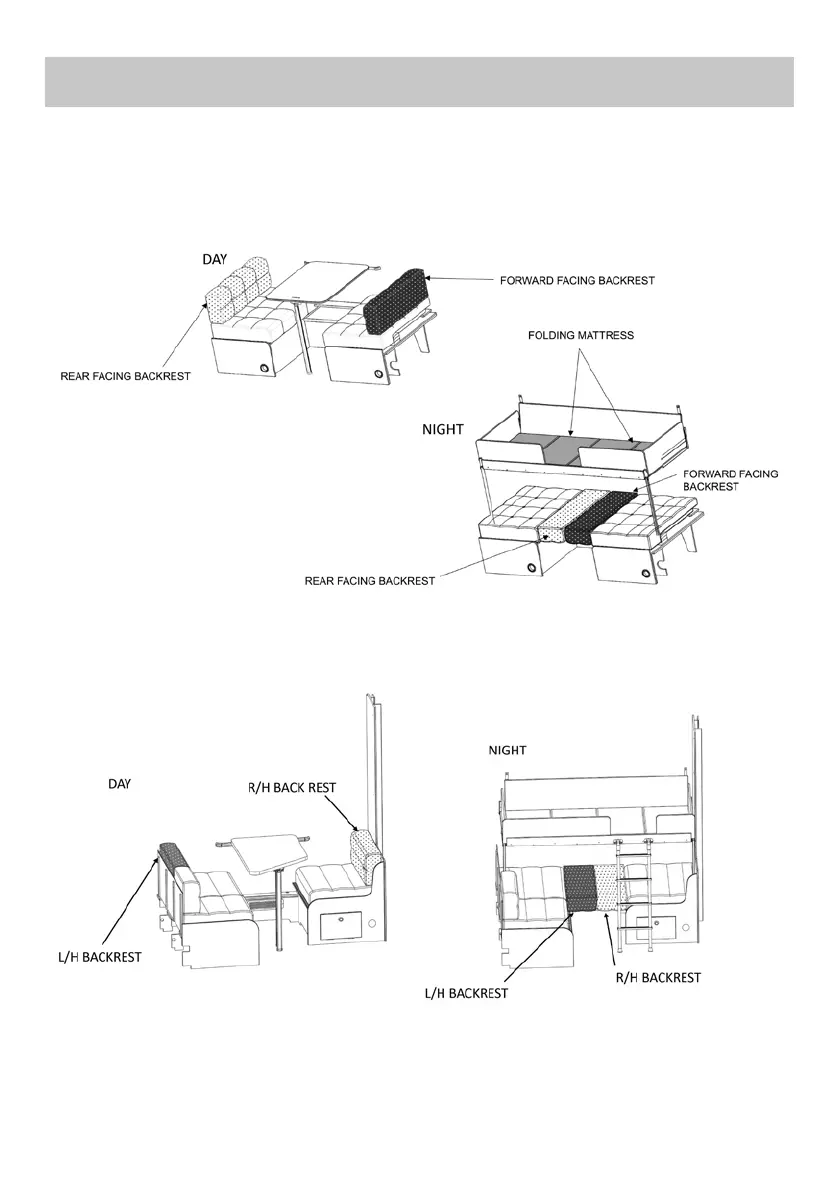 DAY

FORWARD FACING BACKREST

REAR FACING BACKREST

FOLDING MATTRESS

NIGHT

FORWARD FACING BACKREST

REAR FACING BACKREST

DAY

R/H BACK REST

L/H BACKREST

NIGHT

L/H BACKREST

R/H BACKREST