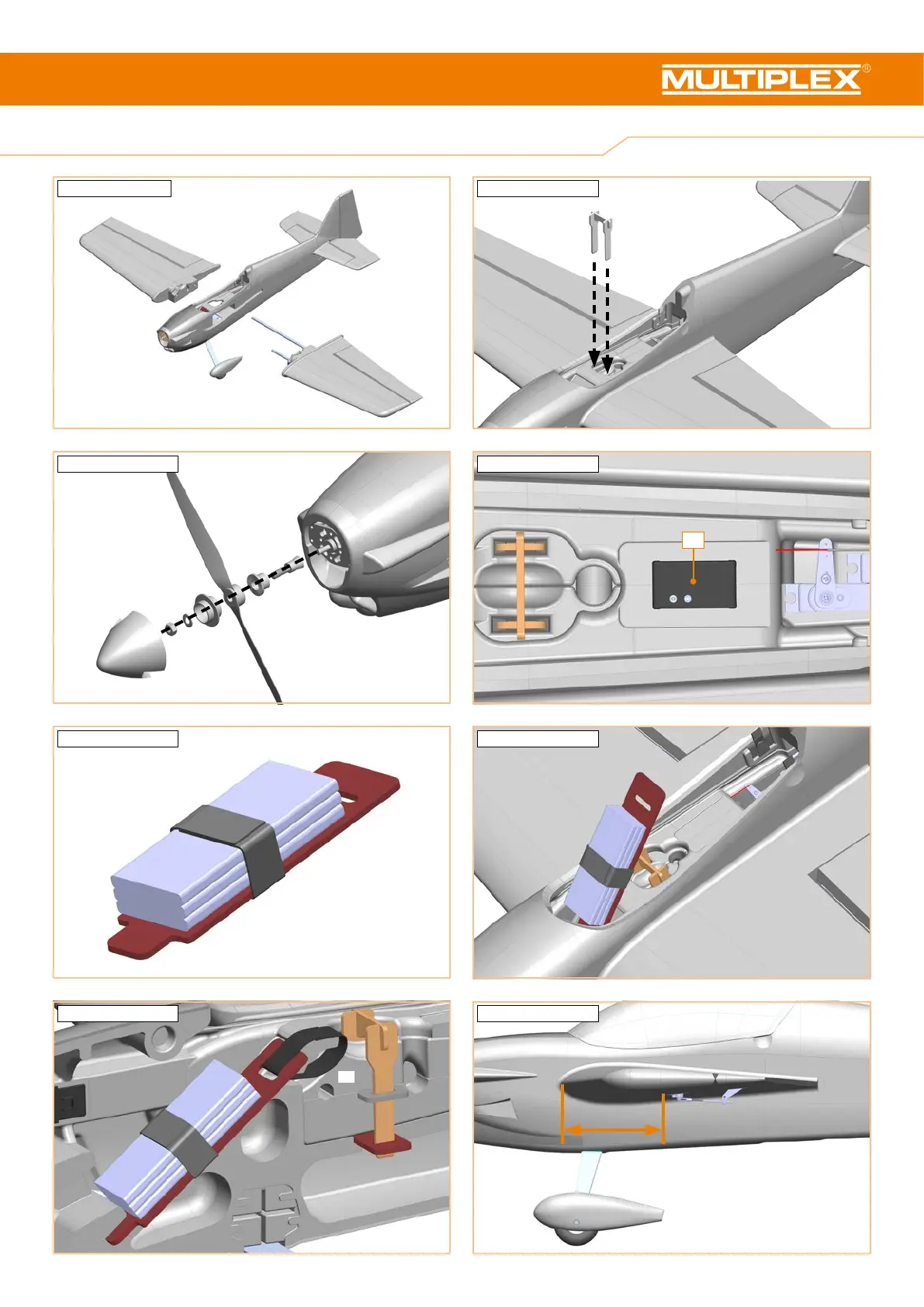 MULTIPLEX®