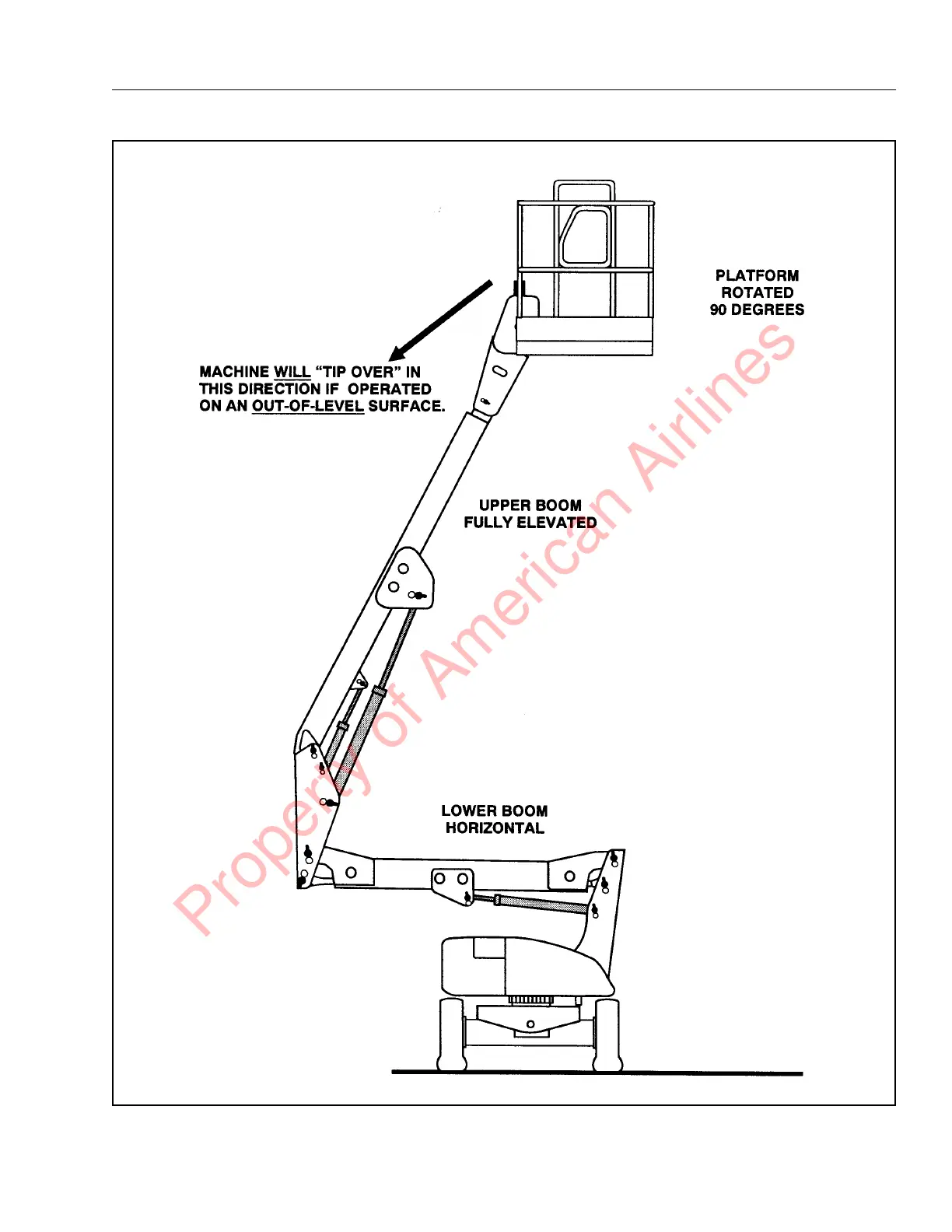 PLATFORM ROTATED 90 DEGREES

MACHINE WILL "TIP OVER" IN THIS DIRECTION IF OPERATED ON AN OUT-OF-LEVEL SURFACE.

UPPER BOOM FULLY ELEVATED

LOWER BOOM HORIZONTAL

Property of American Airlines