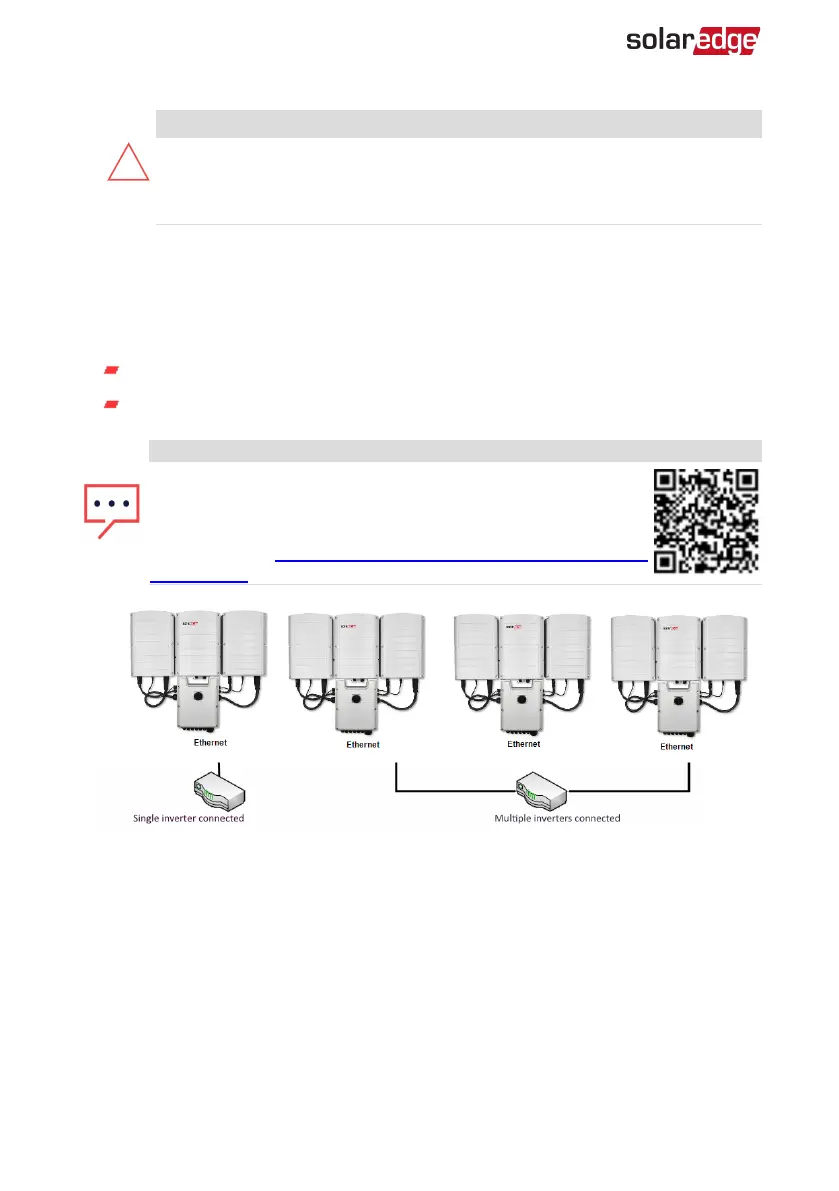 solaredge

Ethernet

Ethernet

Ethernet

Ethernet

Single inverter connected

Multiple inverters connected