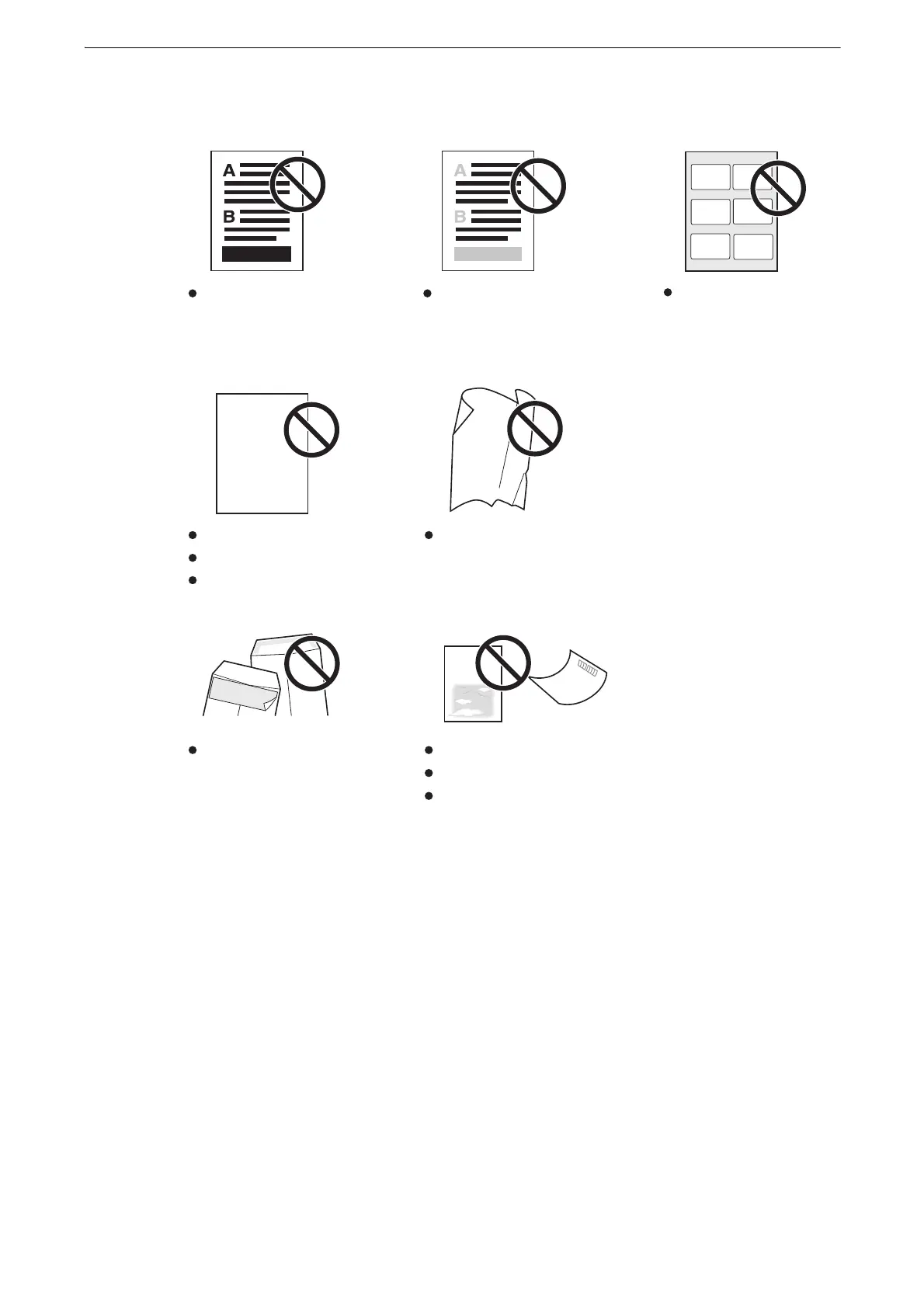 A
B

A
B