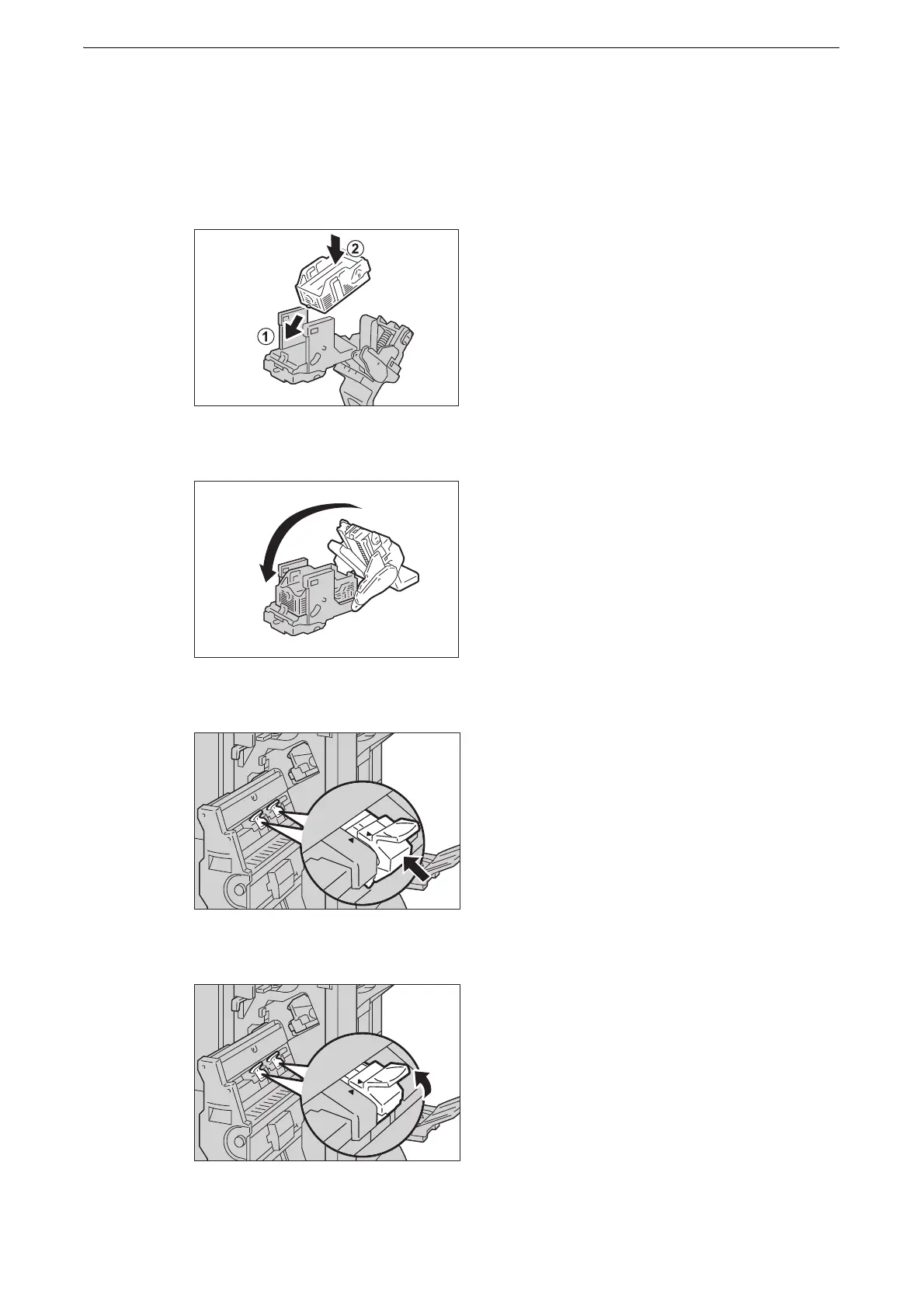 ②

①