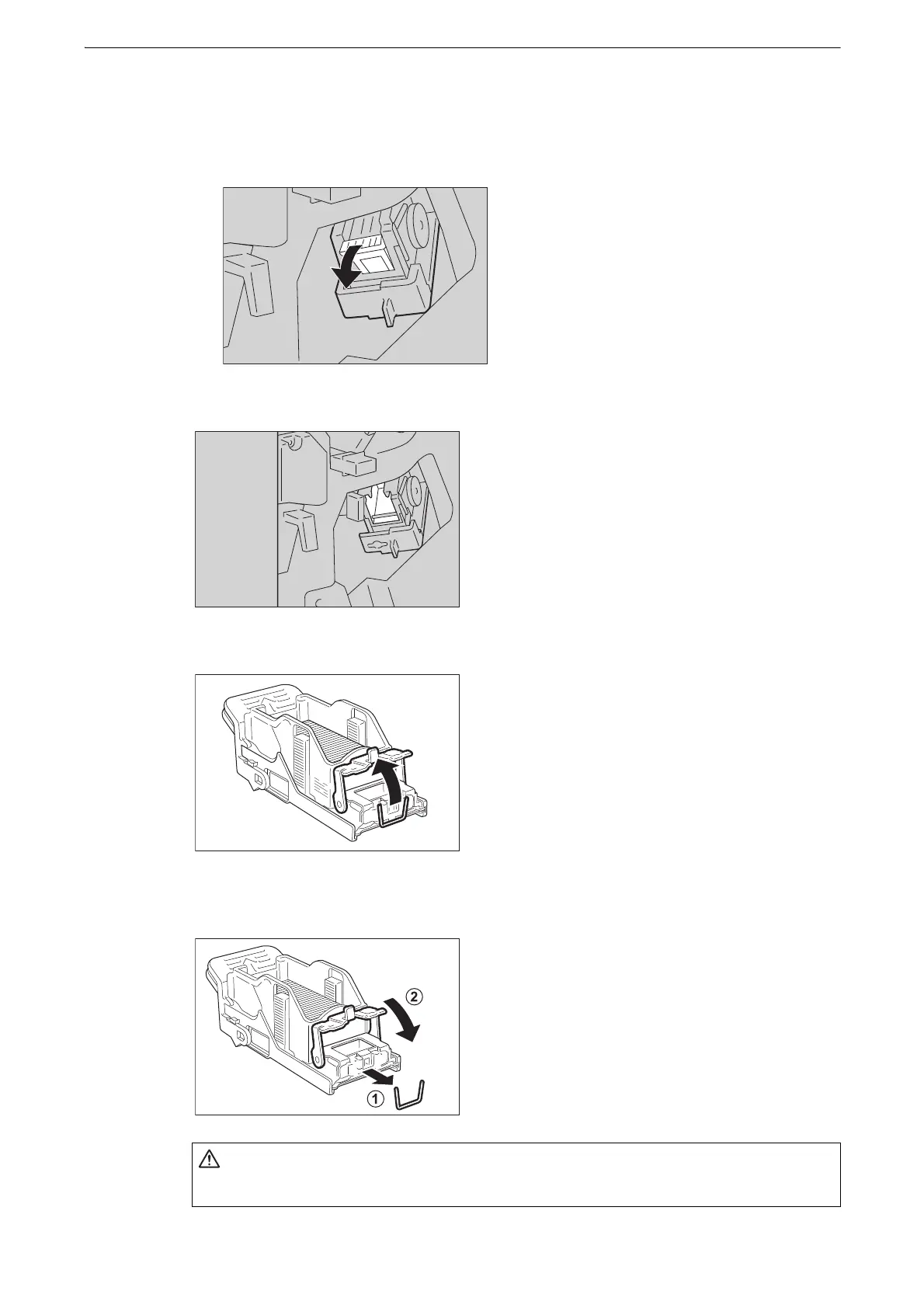 2

1