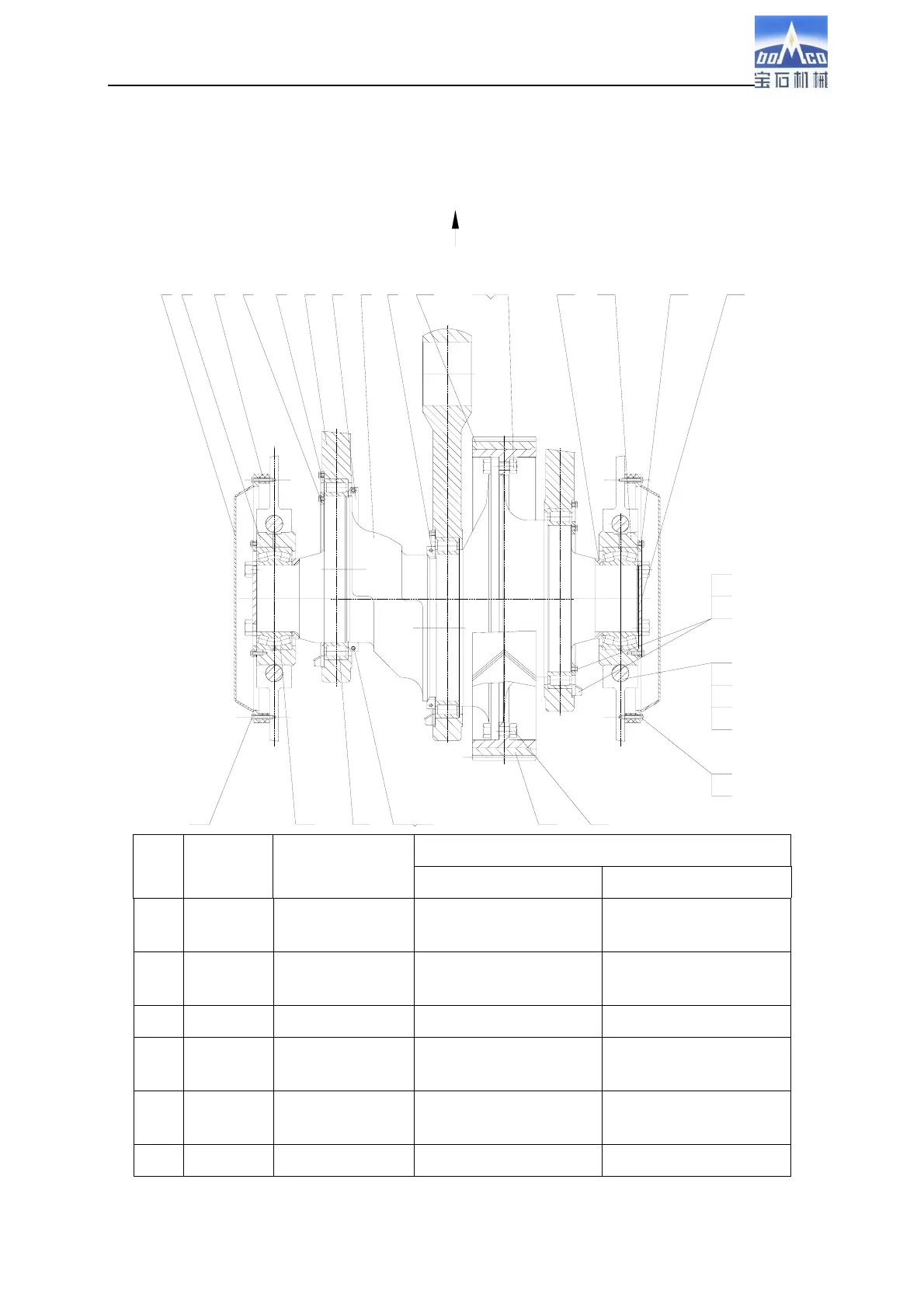 bomco
宝石机械