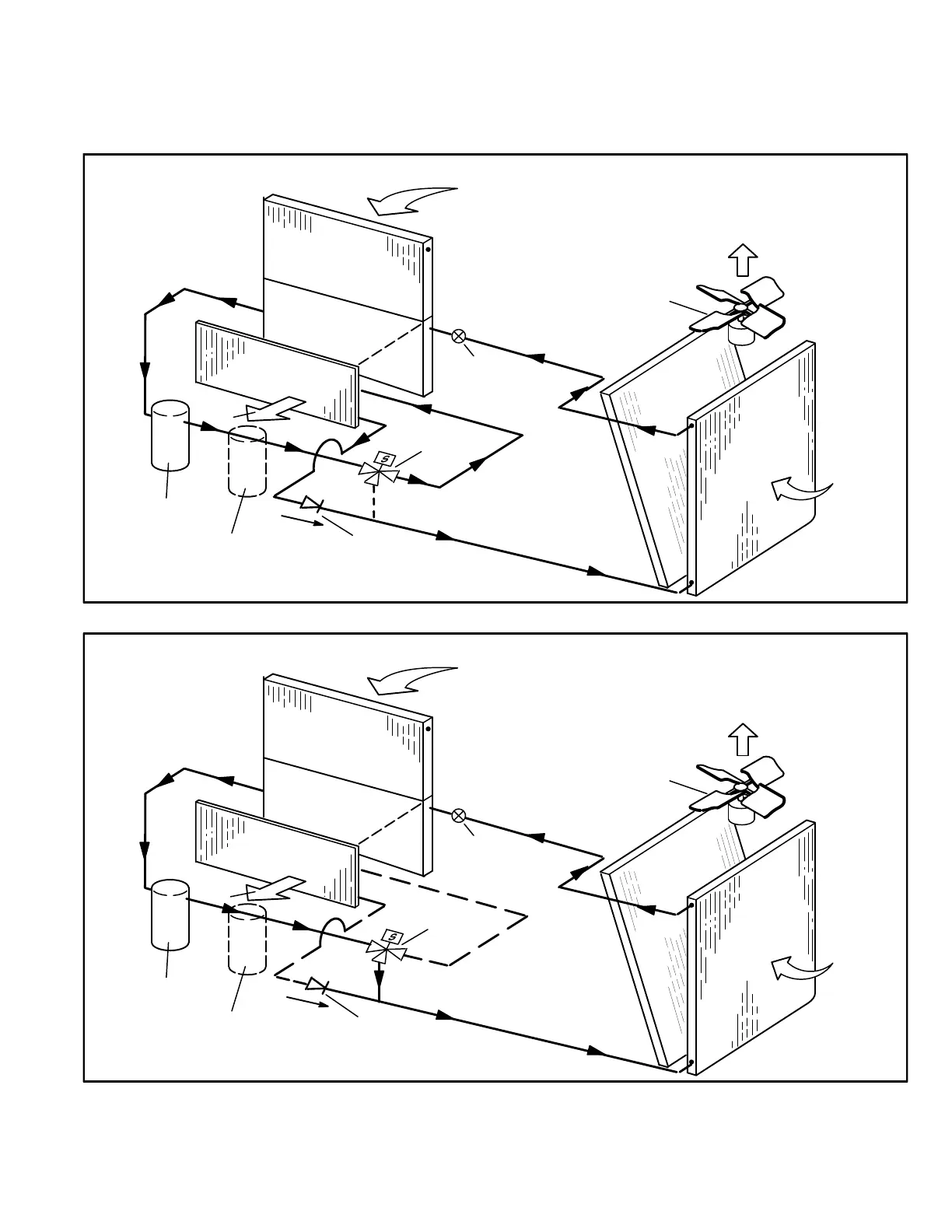 S

S