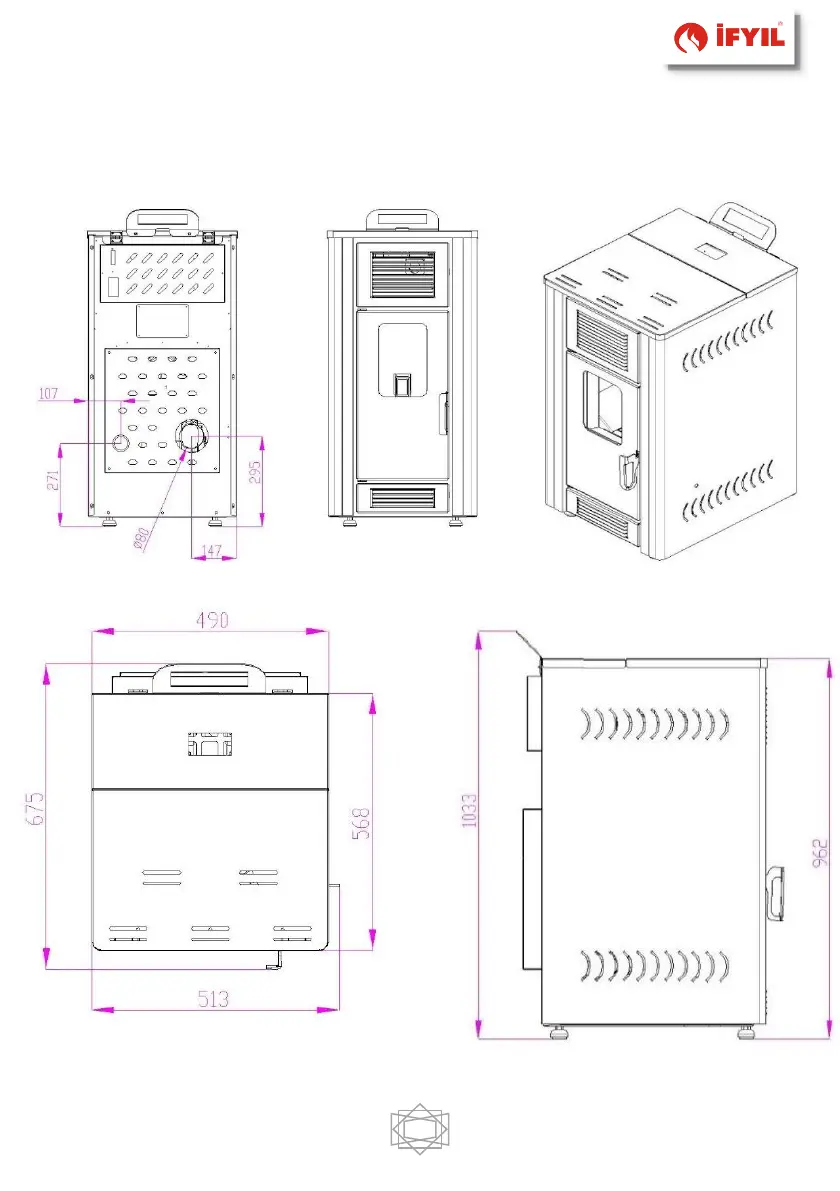 İFYIL

107

271

295

Ø80

147

490

675

568

513

1033

962