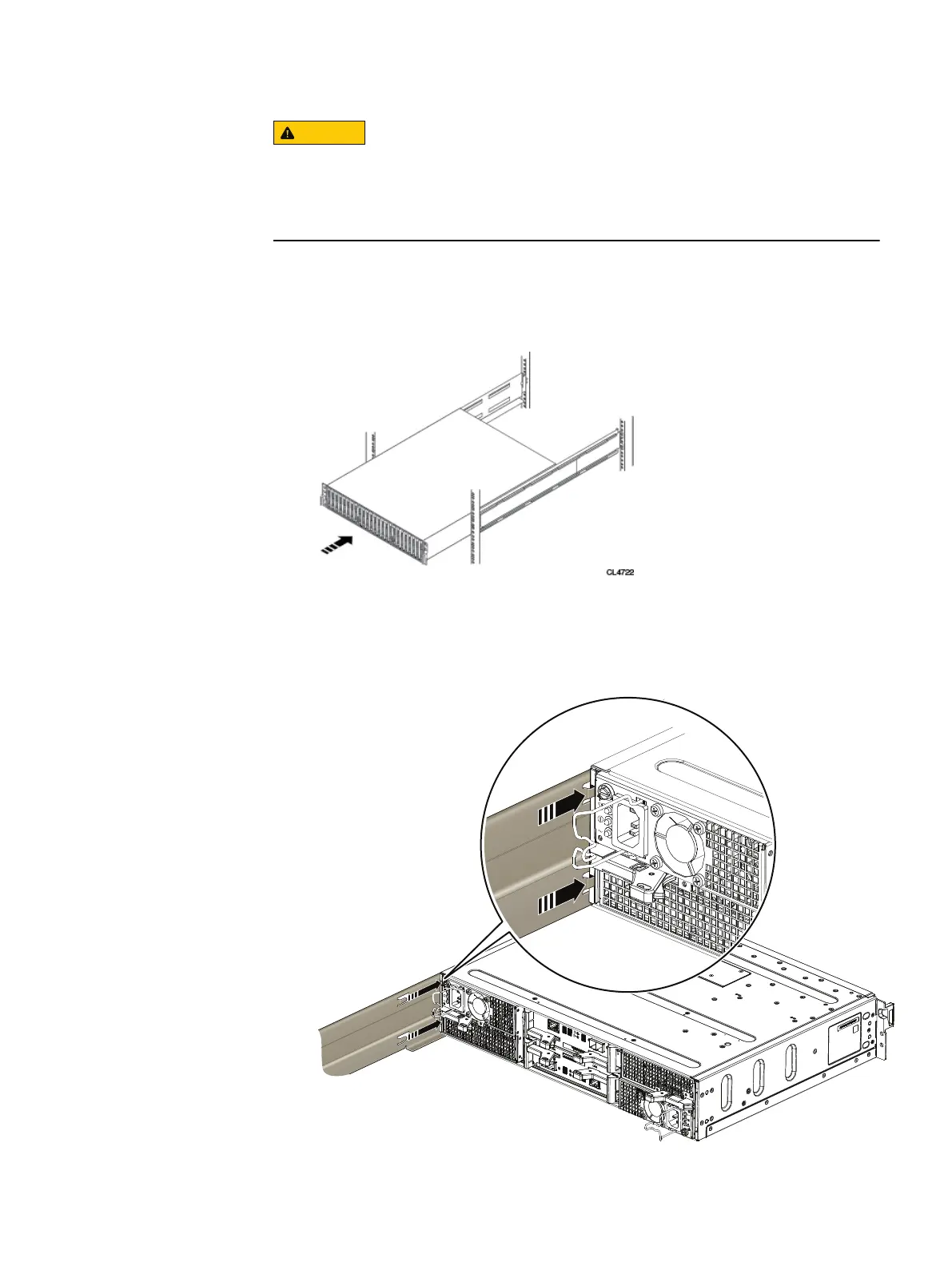 CL4722