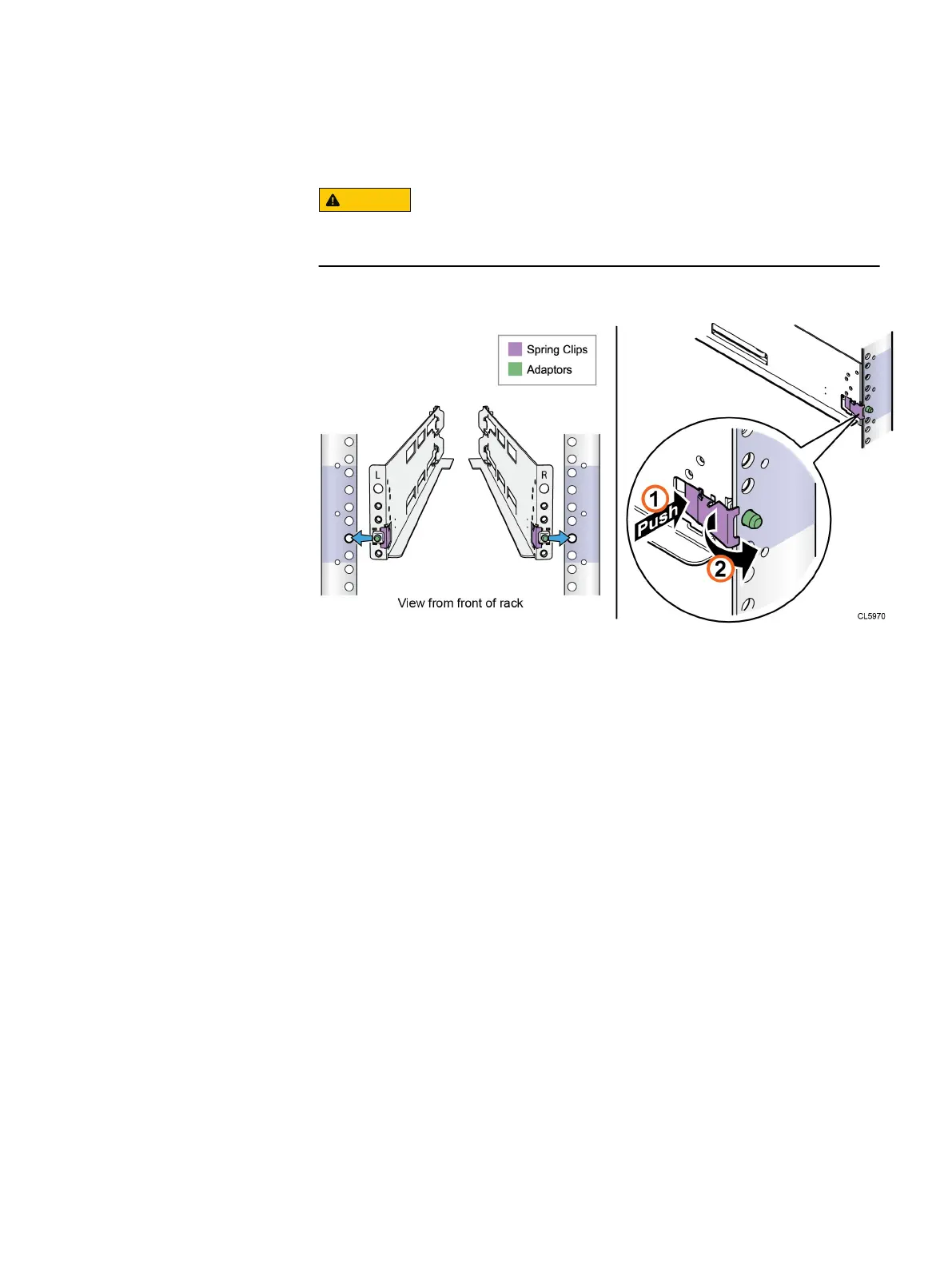 Spring Clips
Adaptors

L

R

View from front of rack

1
Push
2

CL5970