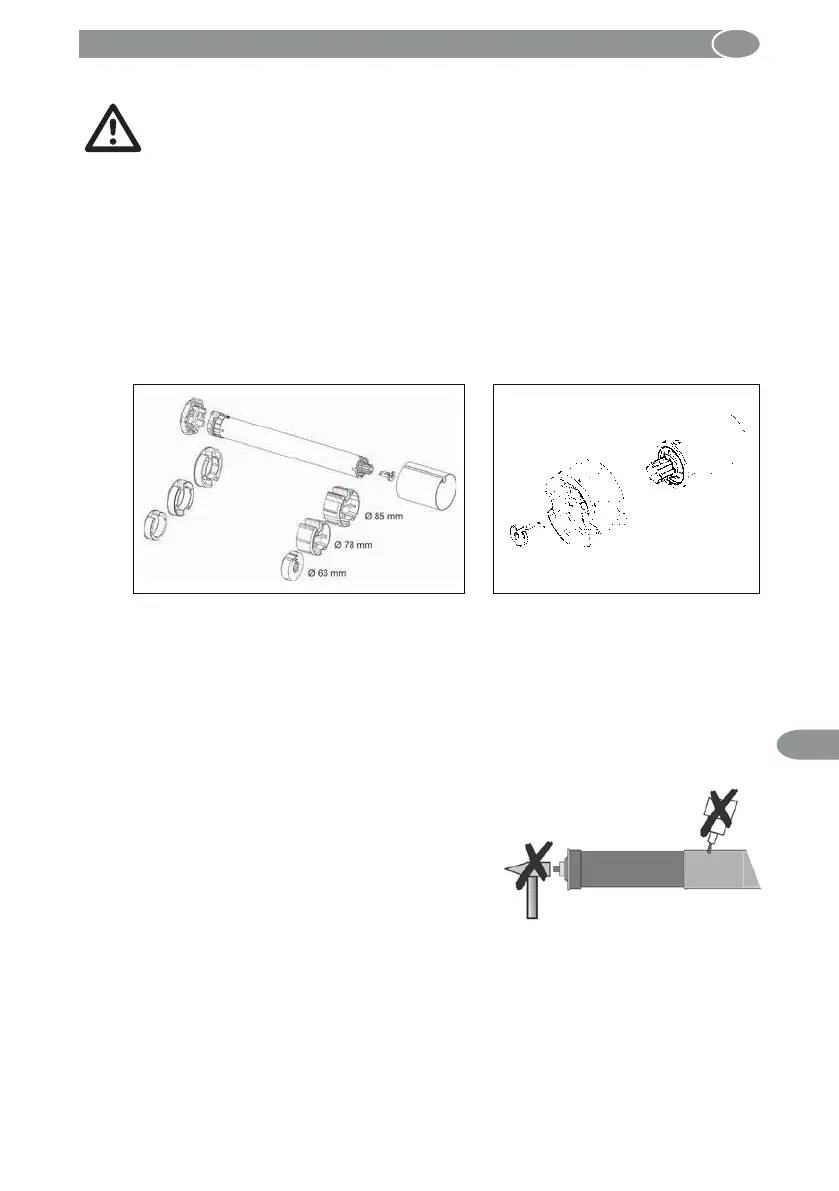 Ø 85 mm

Ø 78 mm

Ø 63 mm