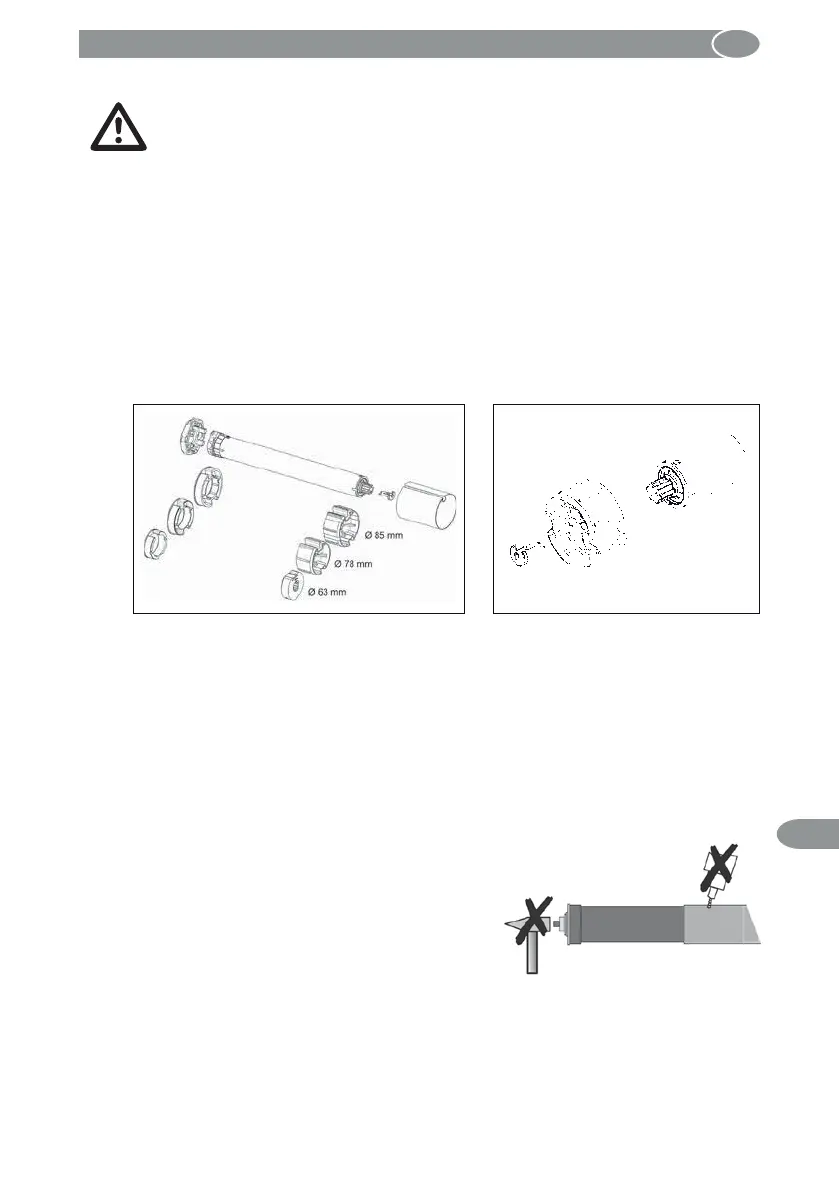 Ø 85 mm

Ø 78 mm

Ø 63 mm