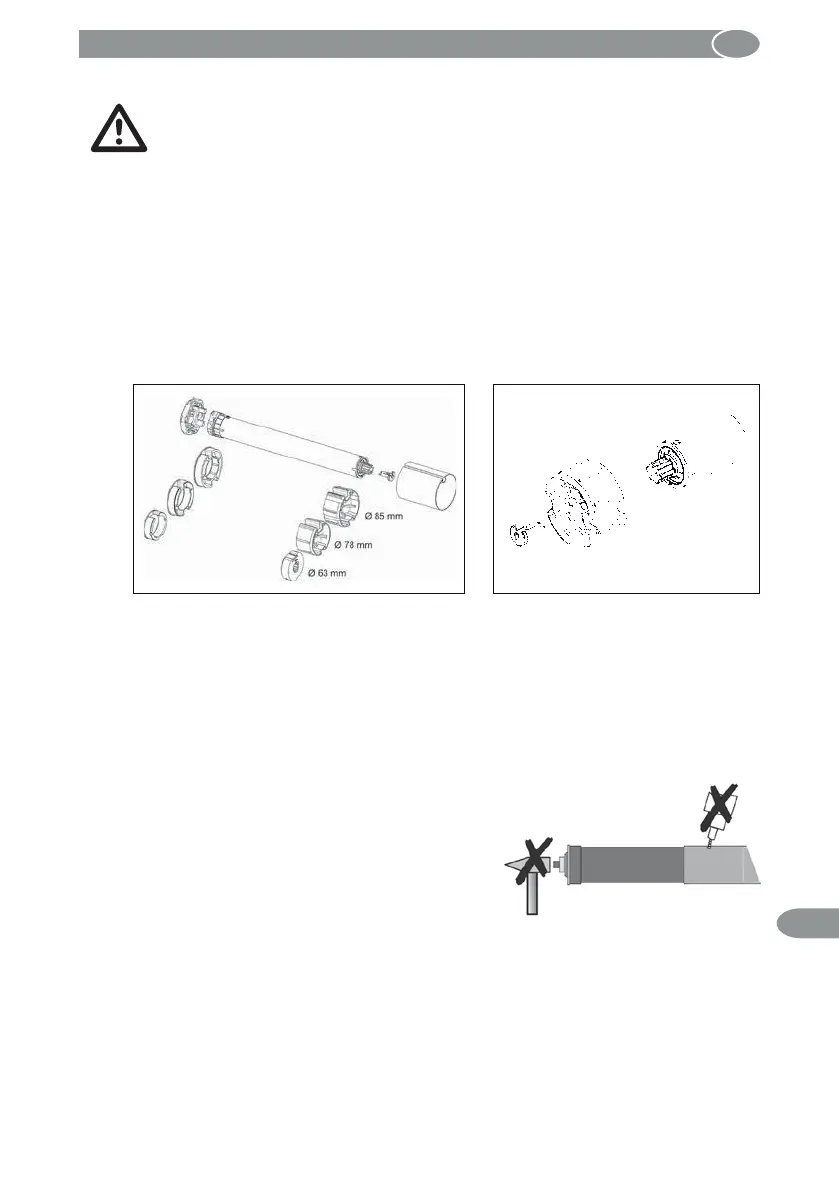 Ø 85 mm

Ø 78 mm

Ø 63 mm