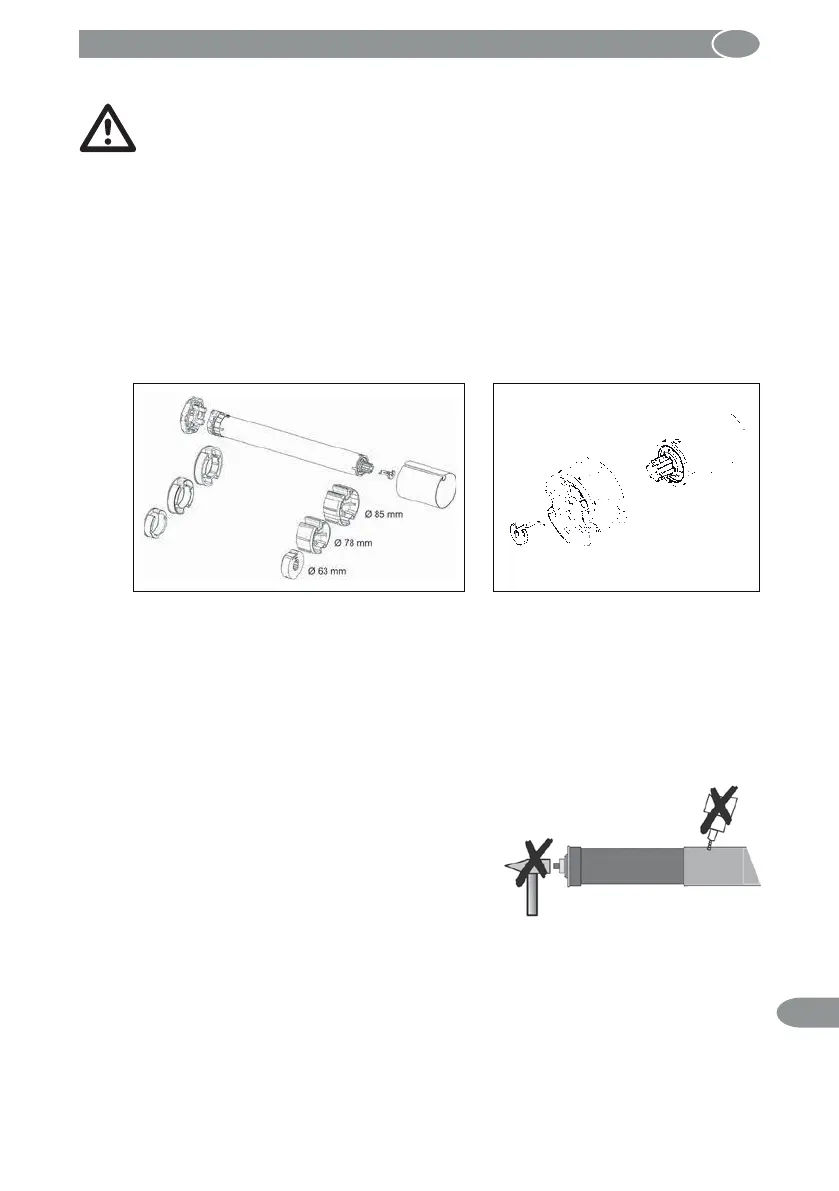 Ø 85 mm

Ø 78 mm

Ø 63 mm