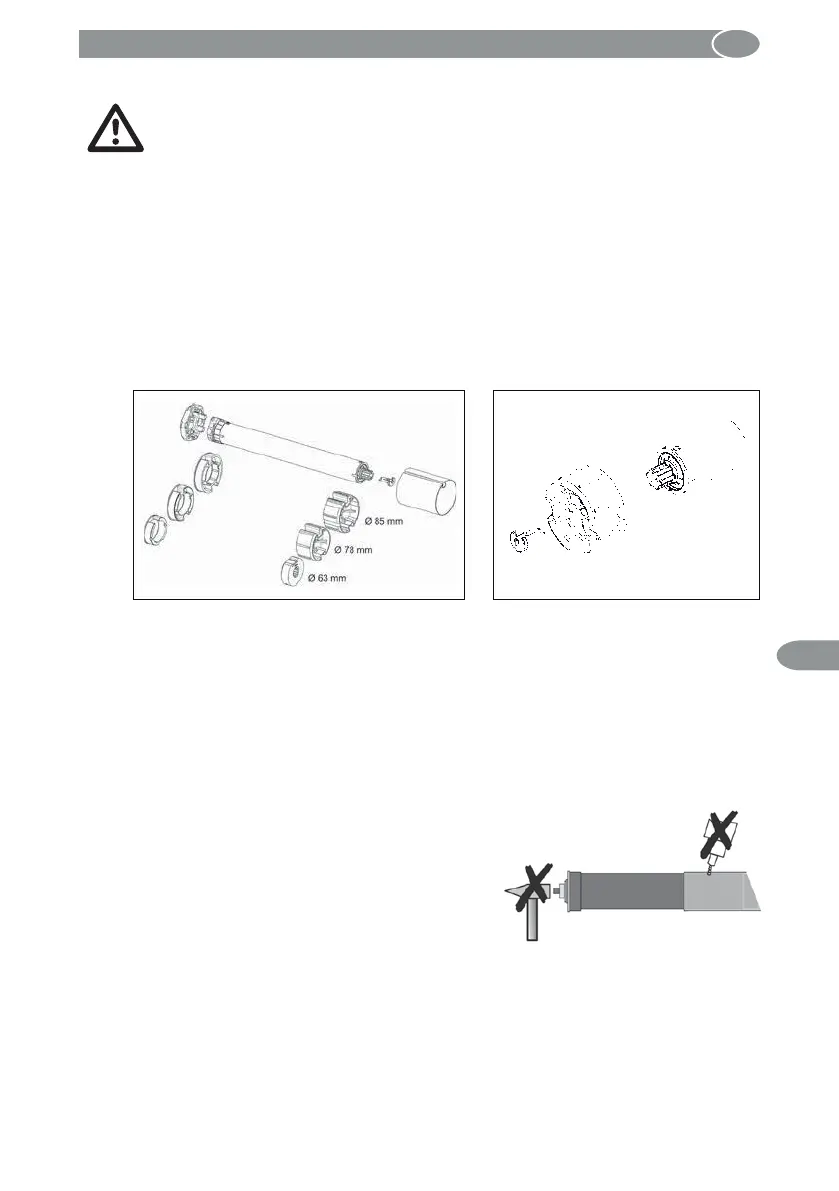 Ø 85 mm

Ø 78 mm

Ø 63 mm