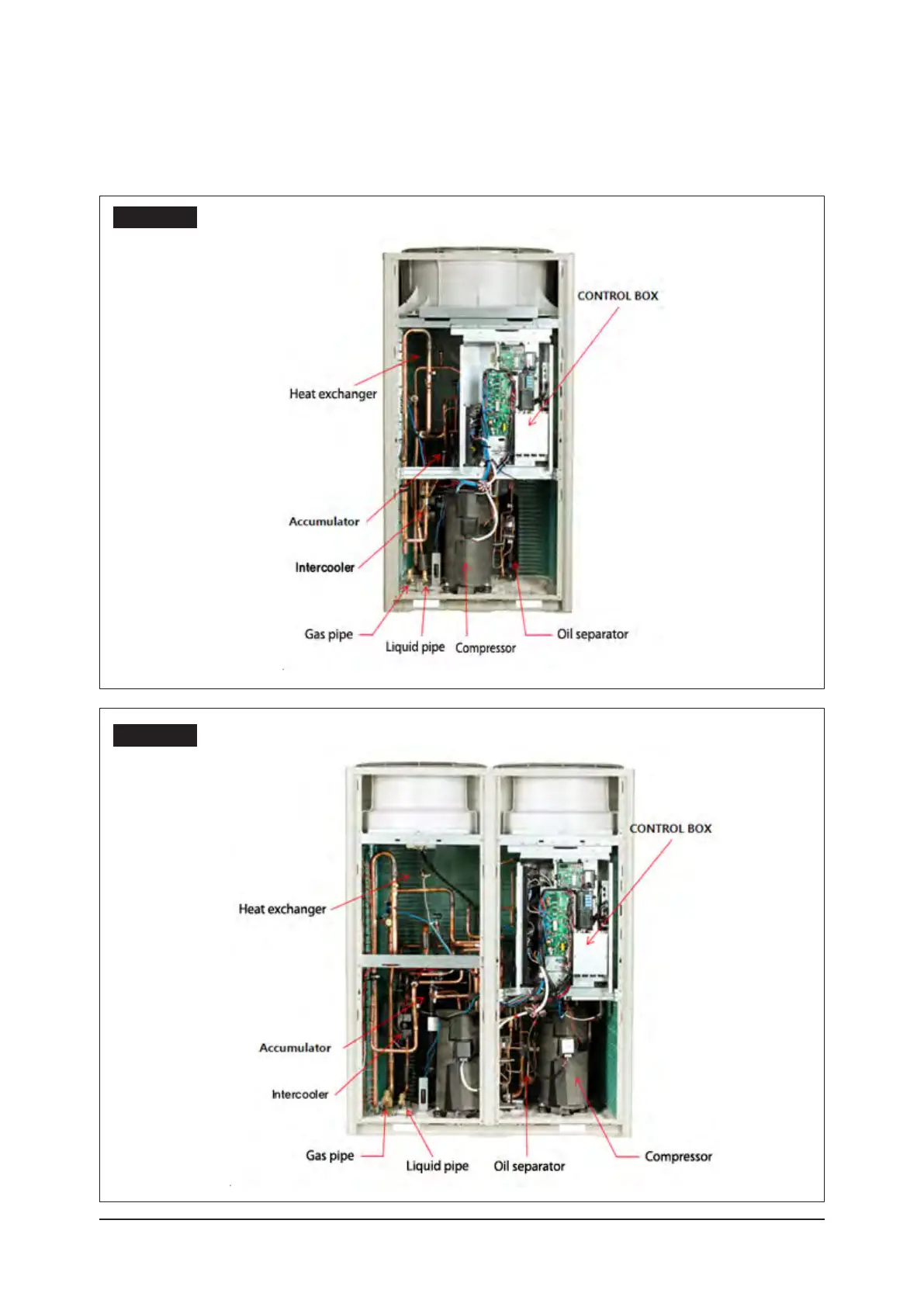 CONTROL BOX

Heat exchanger

Accumulator

Intercooler

Gas pipe

Liquid pipe

Compressor

Oil separator

CONTROL BOX

Heat exchanger

Accumulator

Intercooler

Gas pipe

Liquid pipe

Oil separator

Compressor