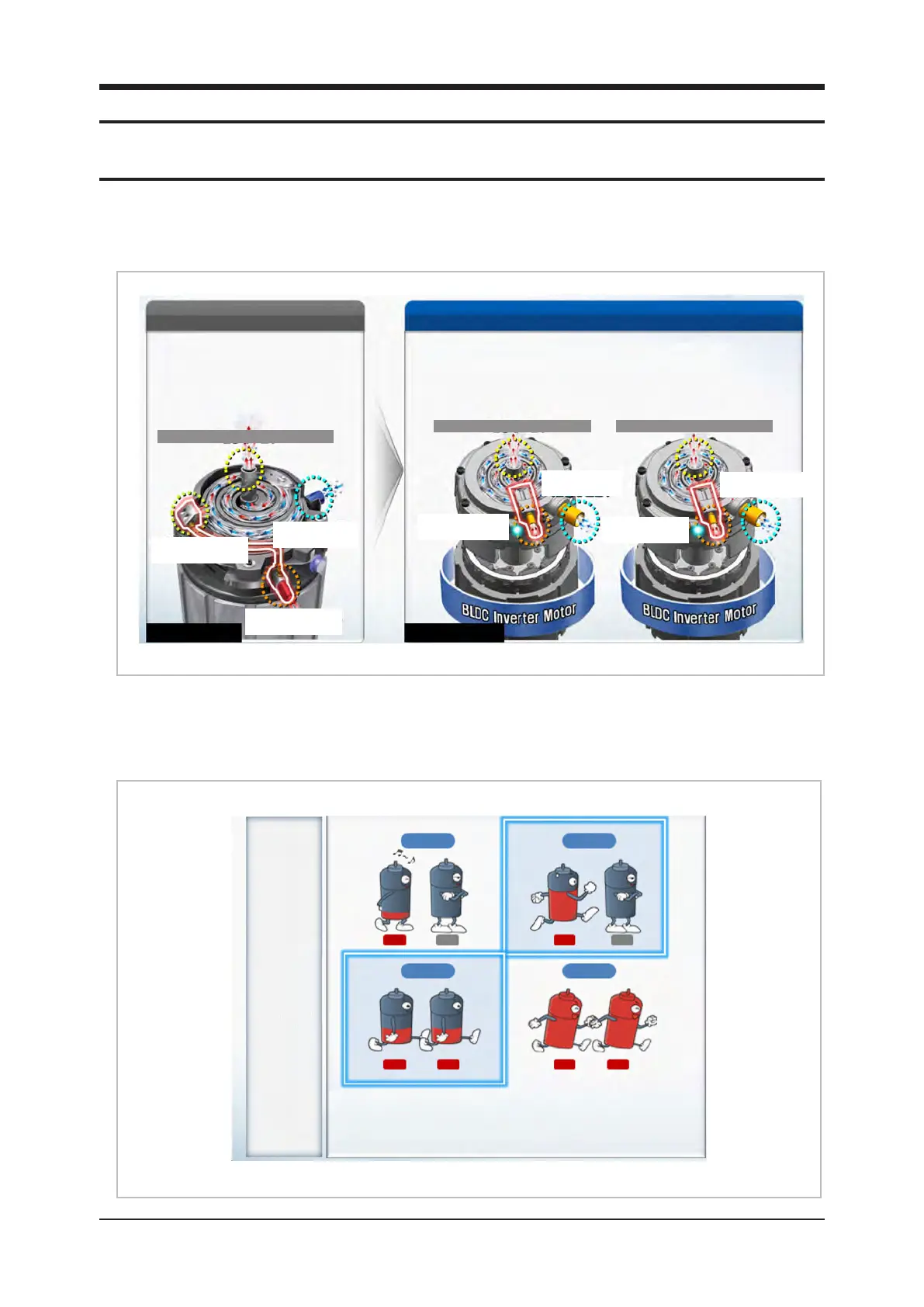 BLDC Inverter Motor

BLDC Inverter Motor