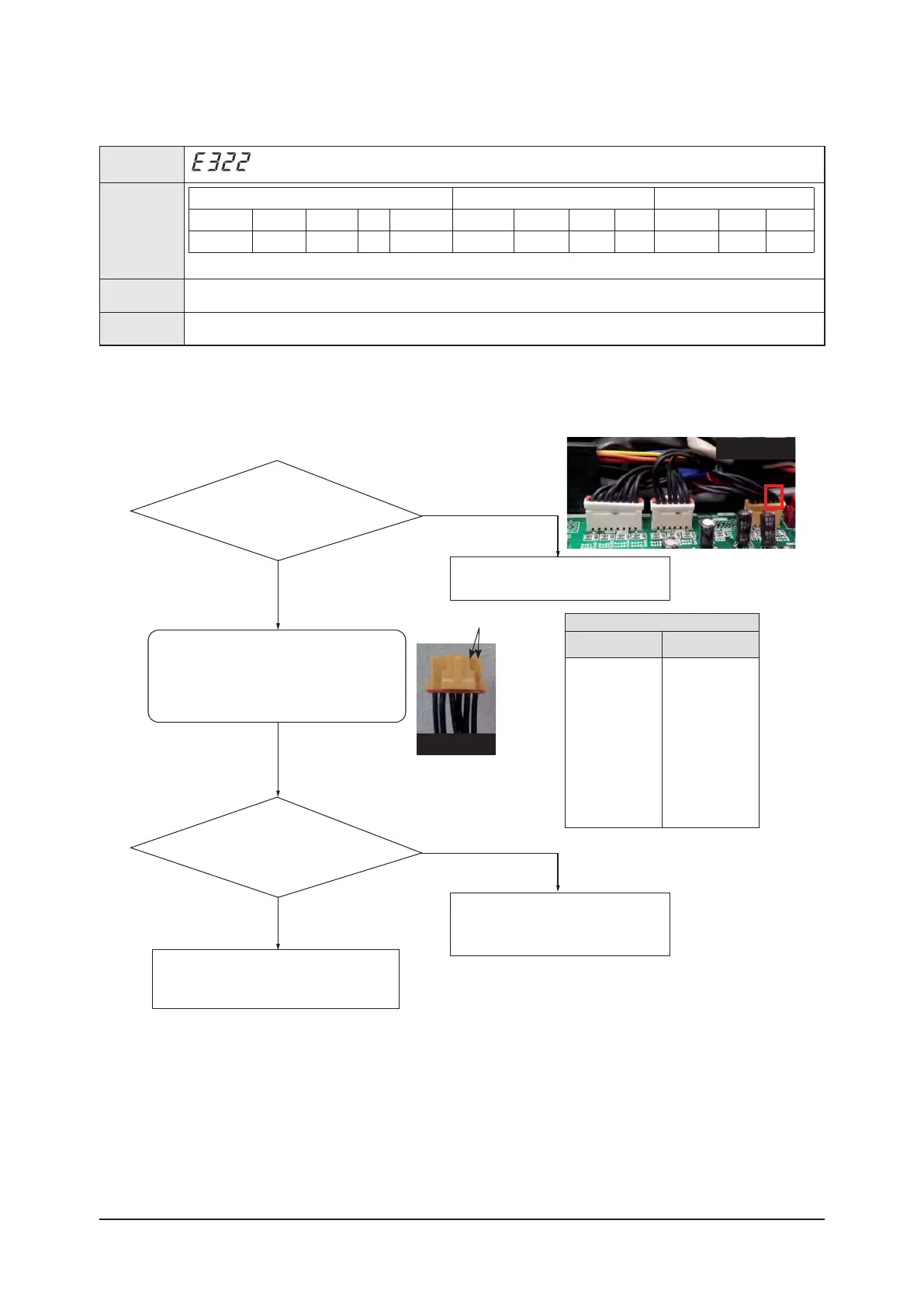 E322