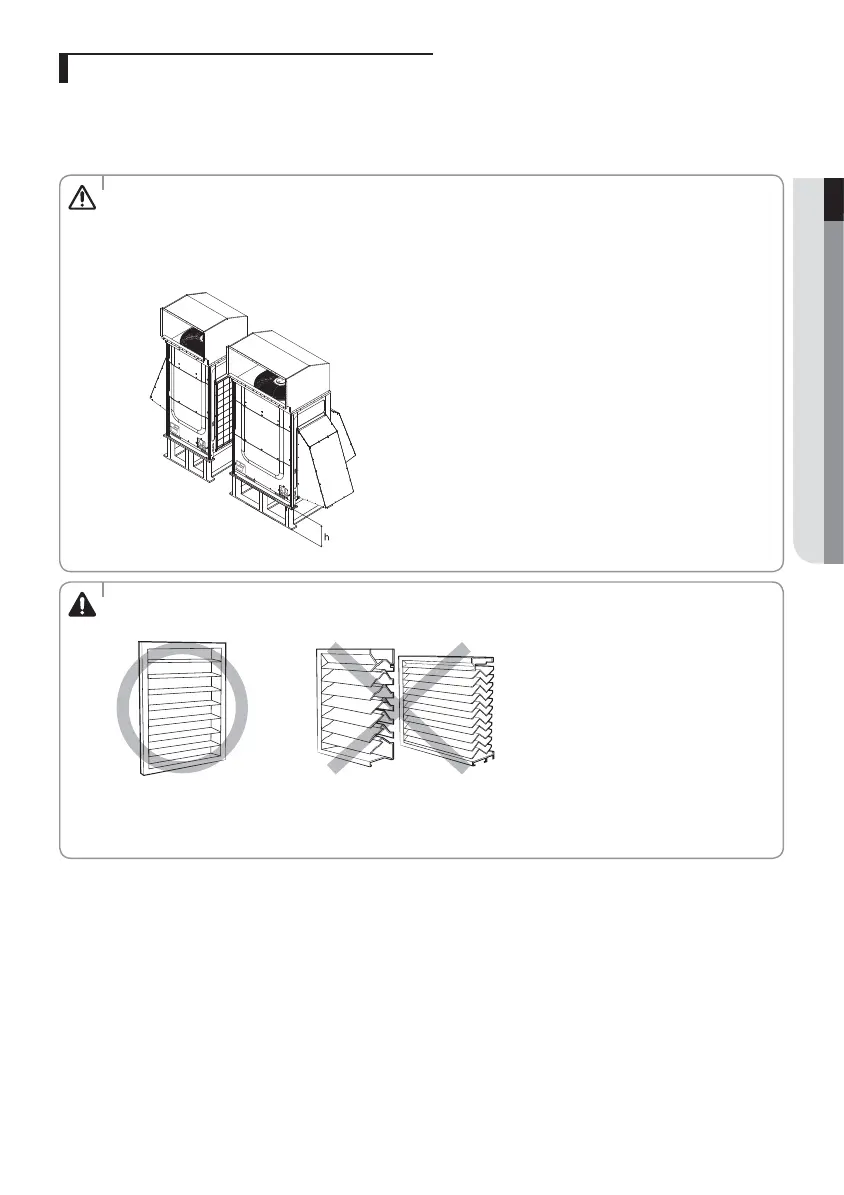 h