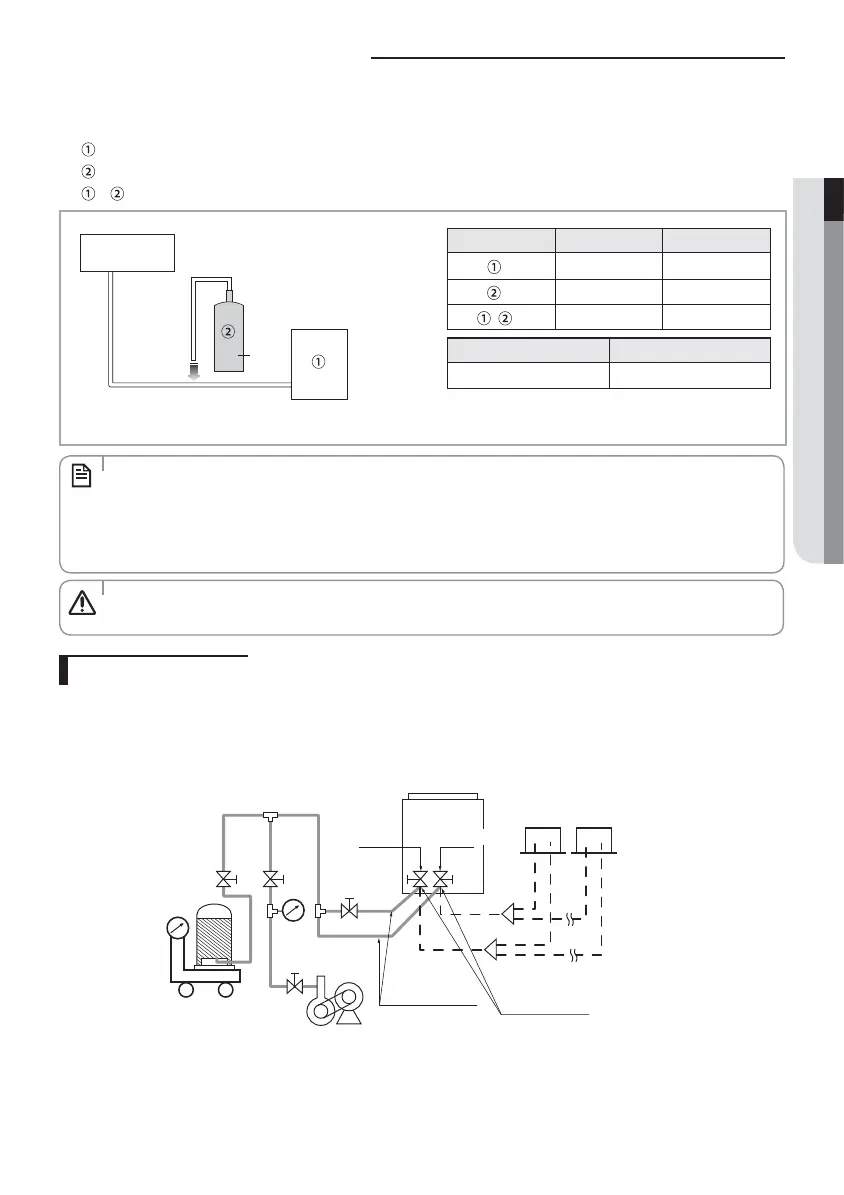 ①
②
① ②

②

①

| | | |
|---|---|---|
| ① | | |
| ② | | |
| ① ② | | |

| | |
|---|---|
| | |