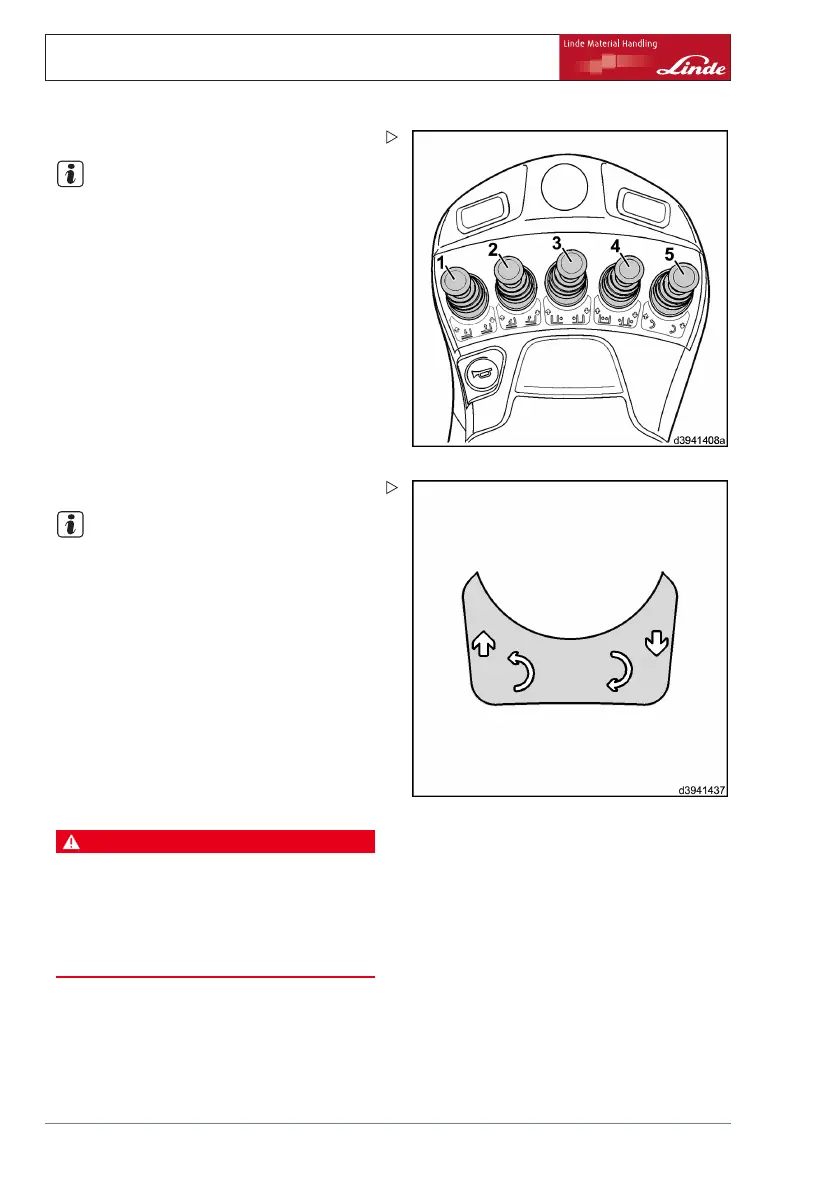 Linde Material Handling

Linde

1
2
3
4
5

d3941408a

d3941437