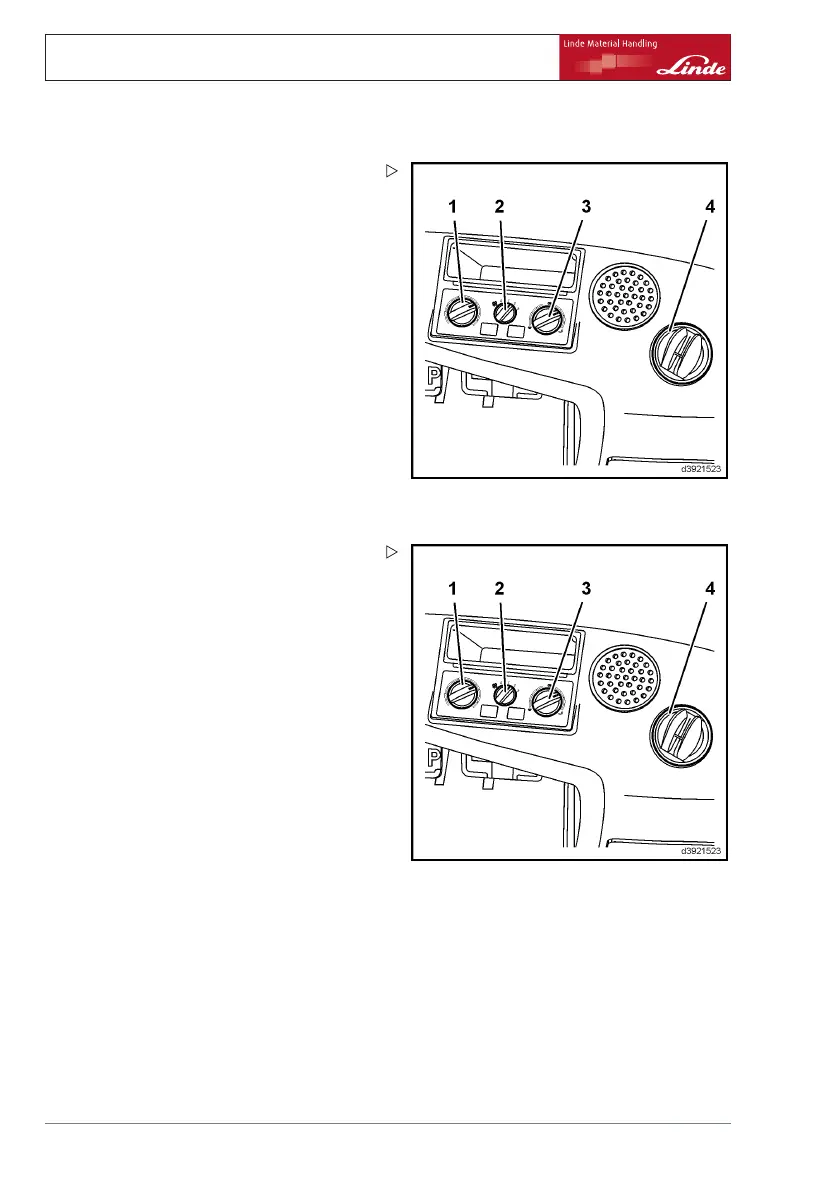 Linde Material Handling

Linde

1 2 3 4

P

d3921523

1 2 3 4

P

d3921523