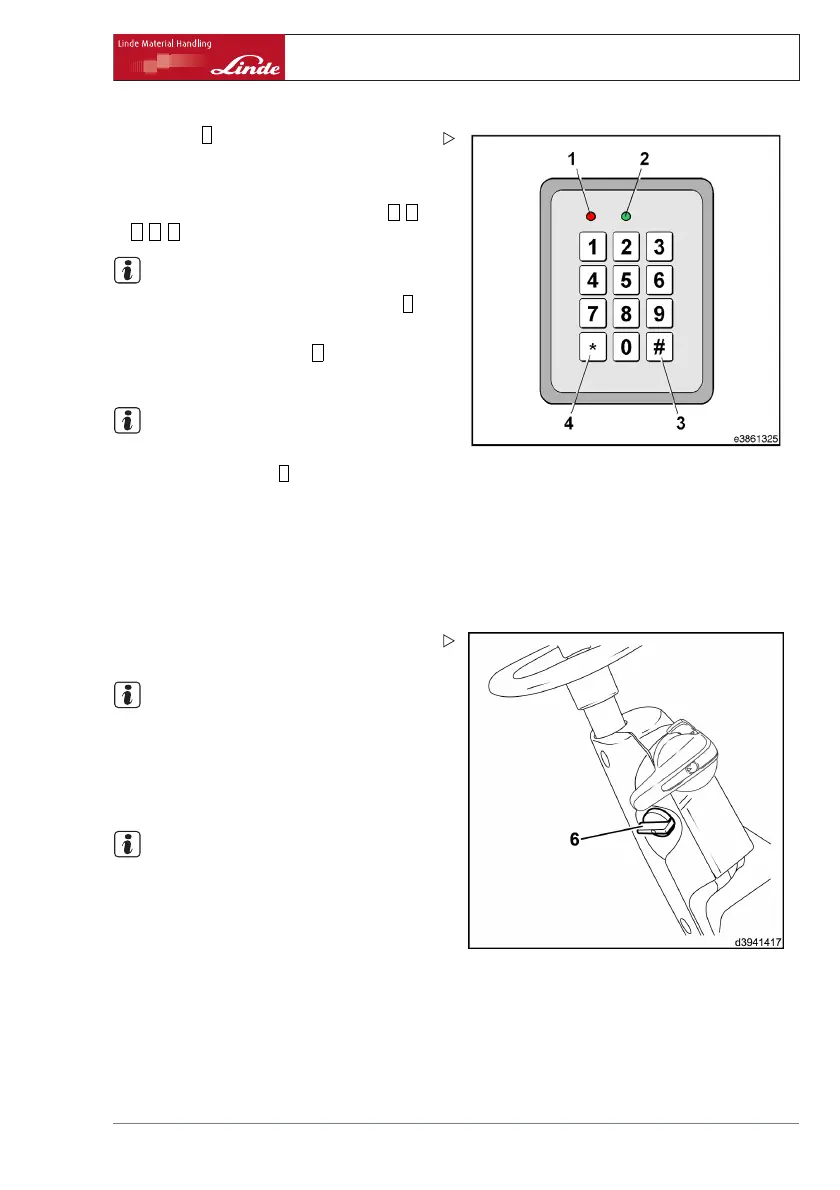 Linde Material Handling

Linde

1
2
1 2 3
4 5 6
7 8 9
*
0
#
4
3
e3861325

6
d3941417