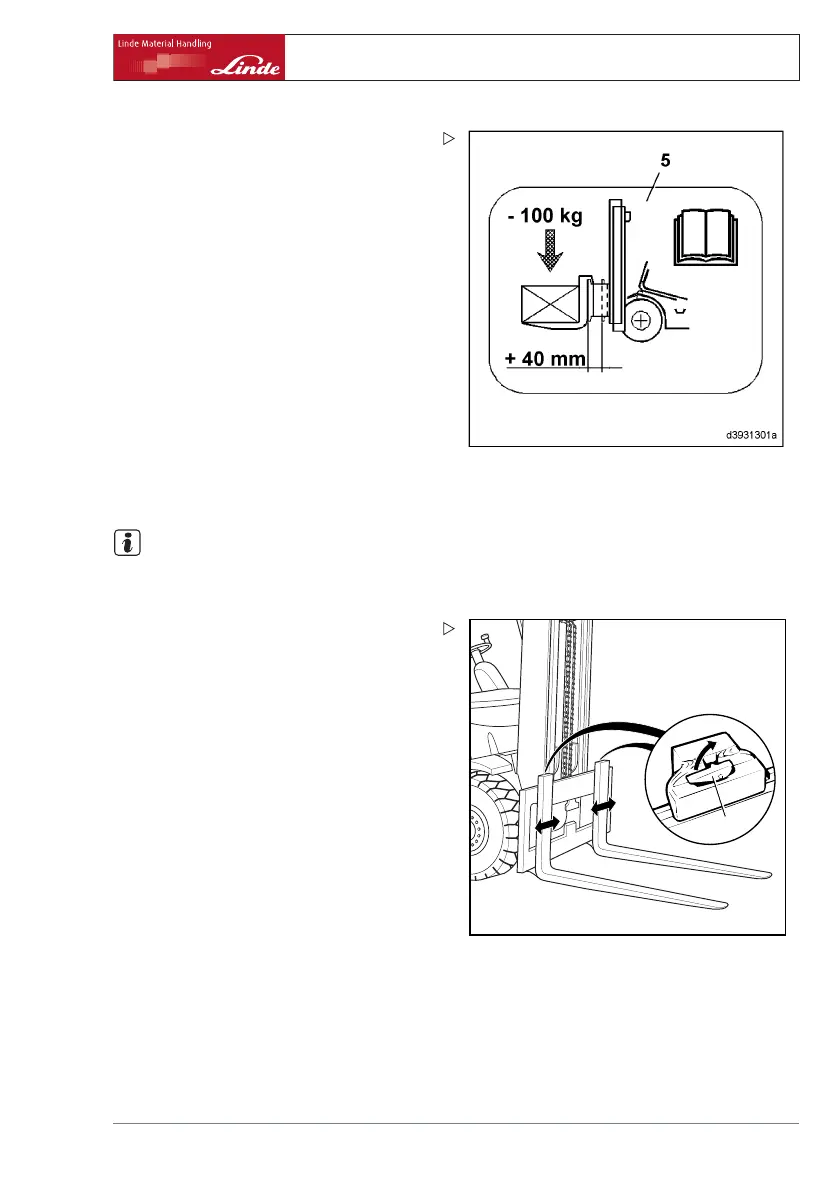 Linde Material Handling

Linde

5

- 100 kg

+ 40 mm

d3931301a