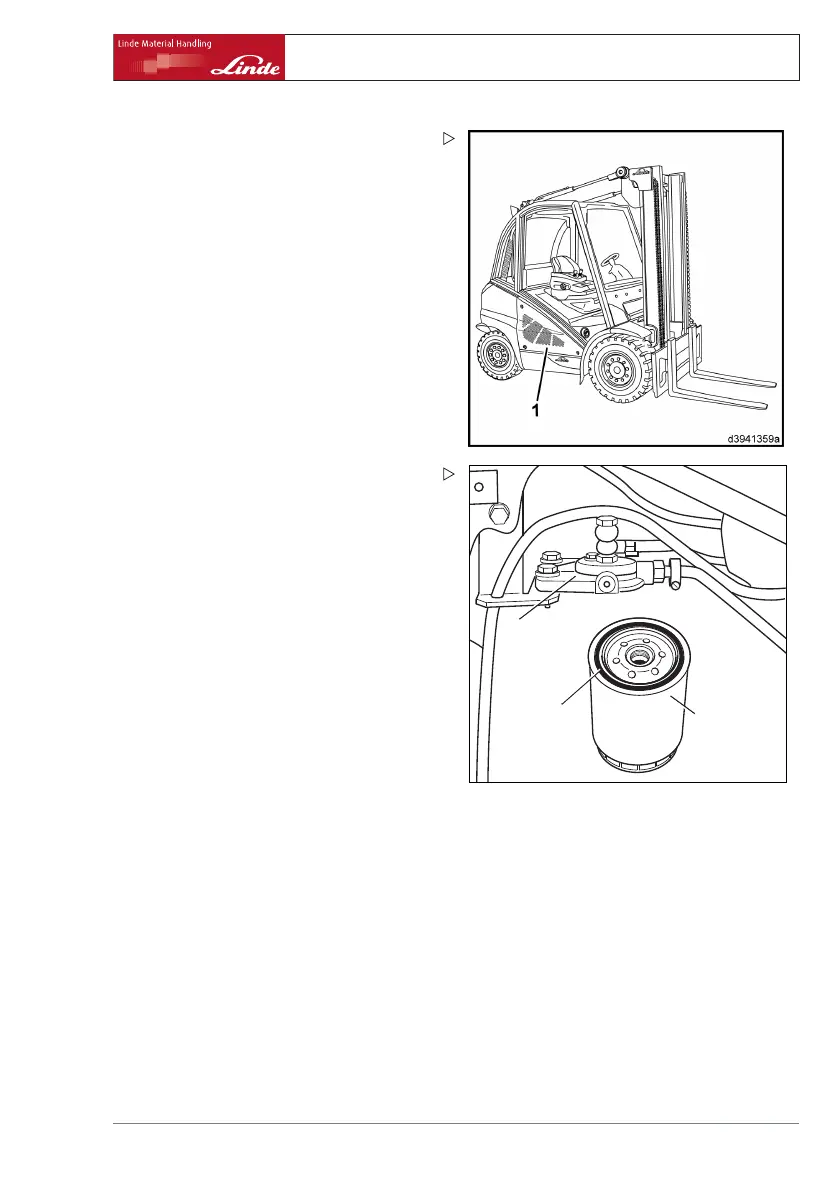 Linde Material Handling

Linde

1

d3941359a