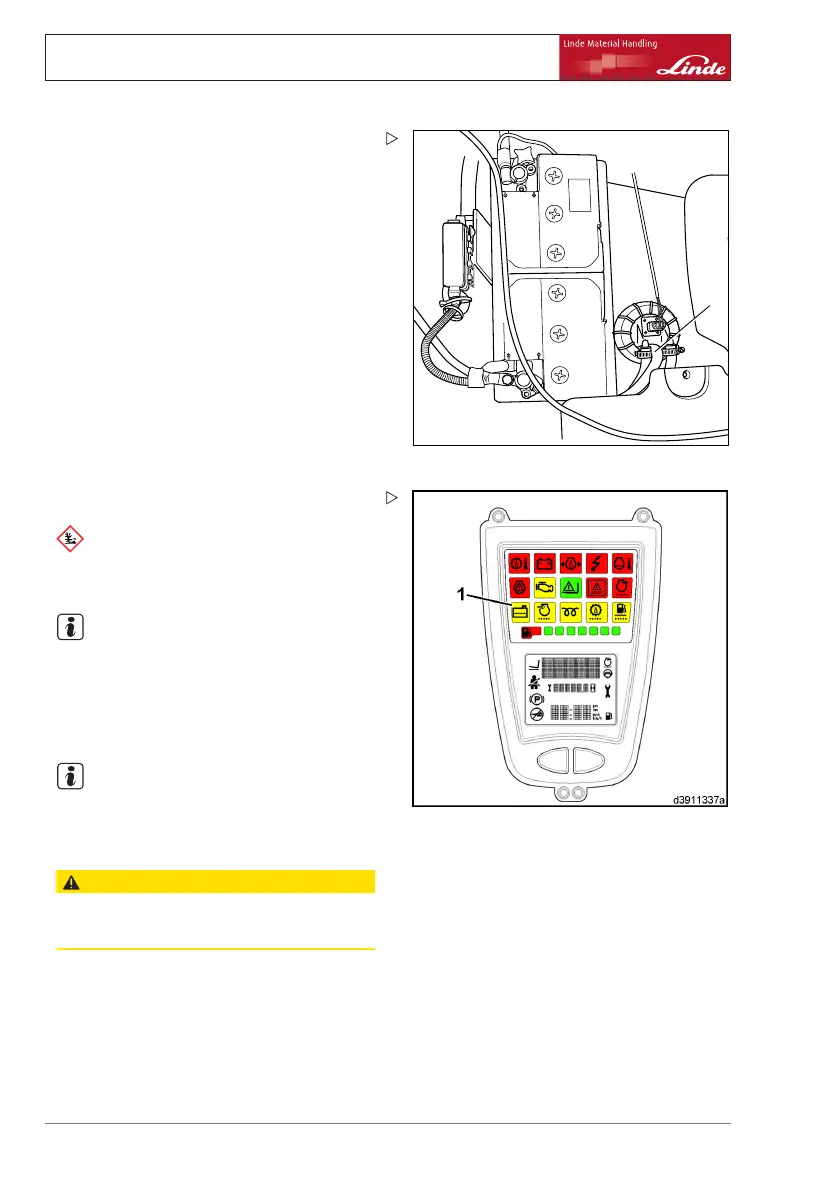 Linde Material Handling

Linde

1

d3911337a