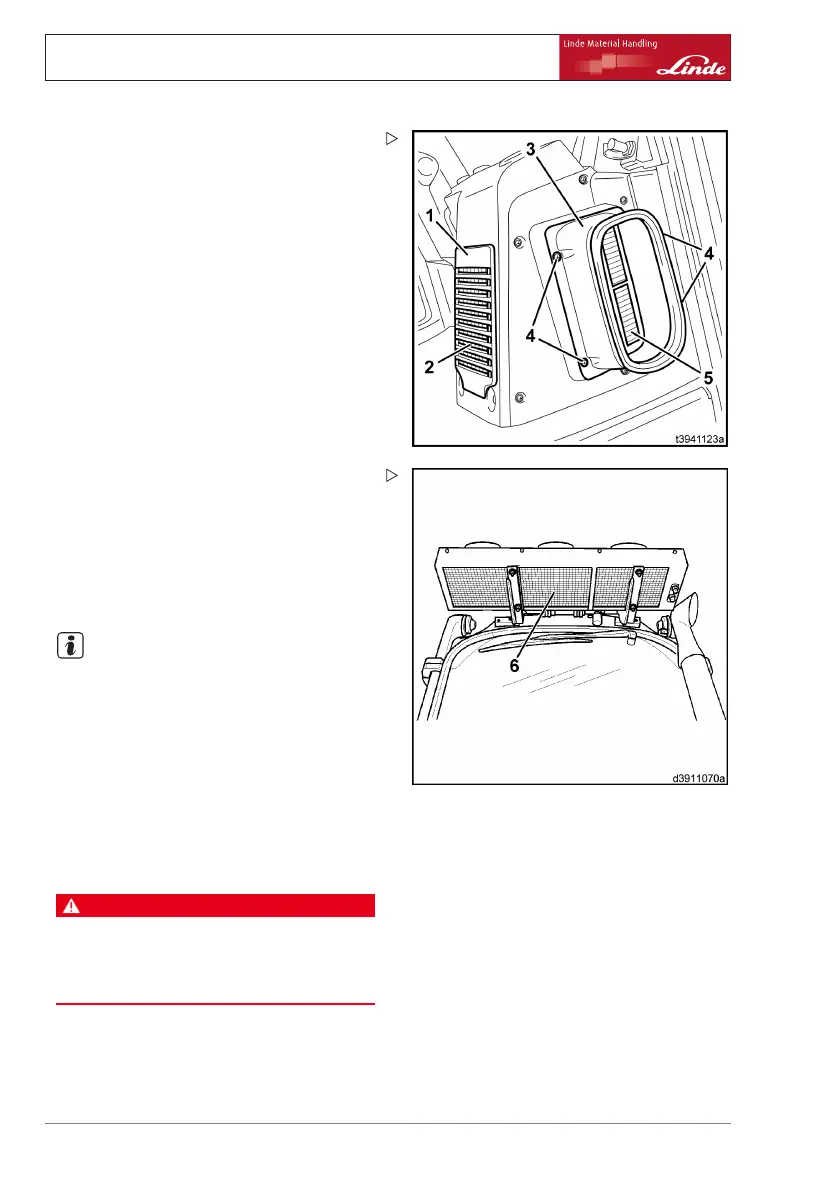 Linde Material Handling

Linde

3

1

4

4

4

2

5

t3941123a

6

d3911070a