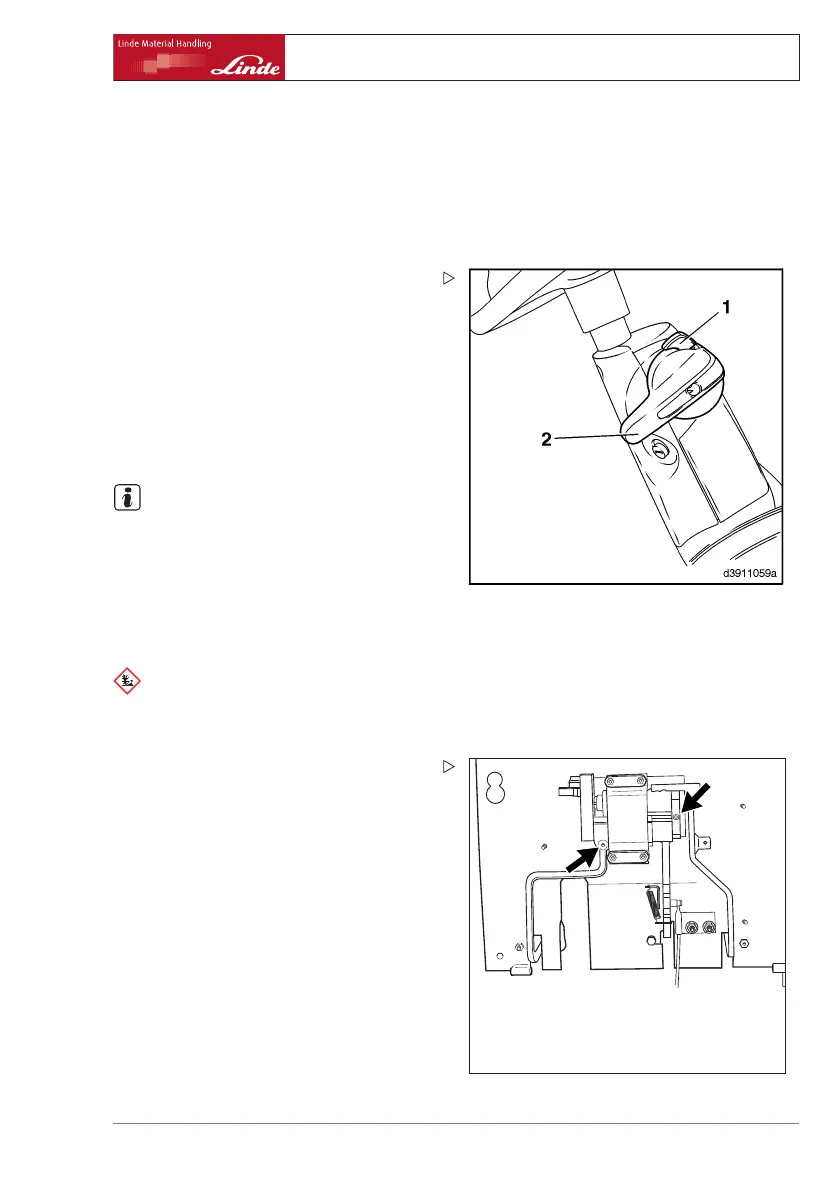 Linde Material Handling

Linde

1

2

d3911059a