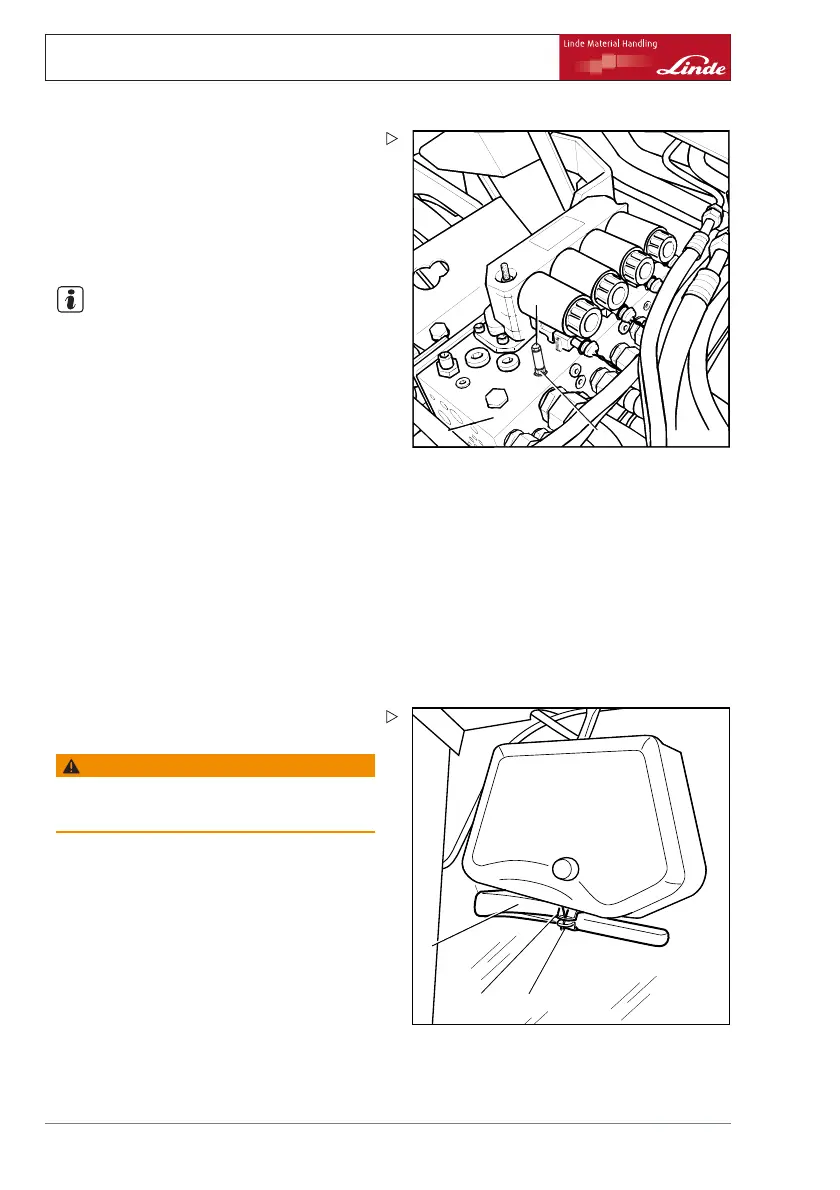 Linde Material Handling

Linde