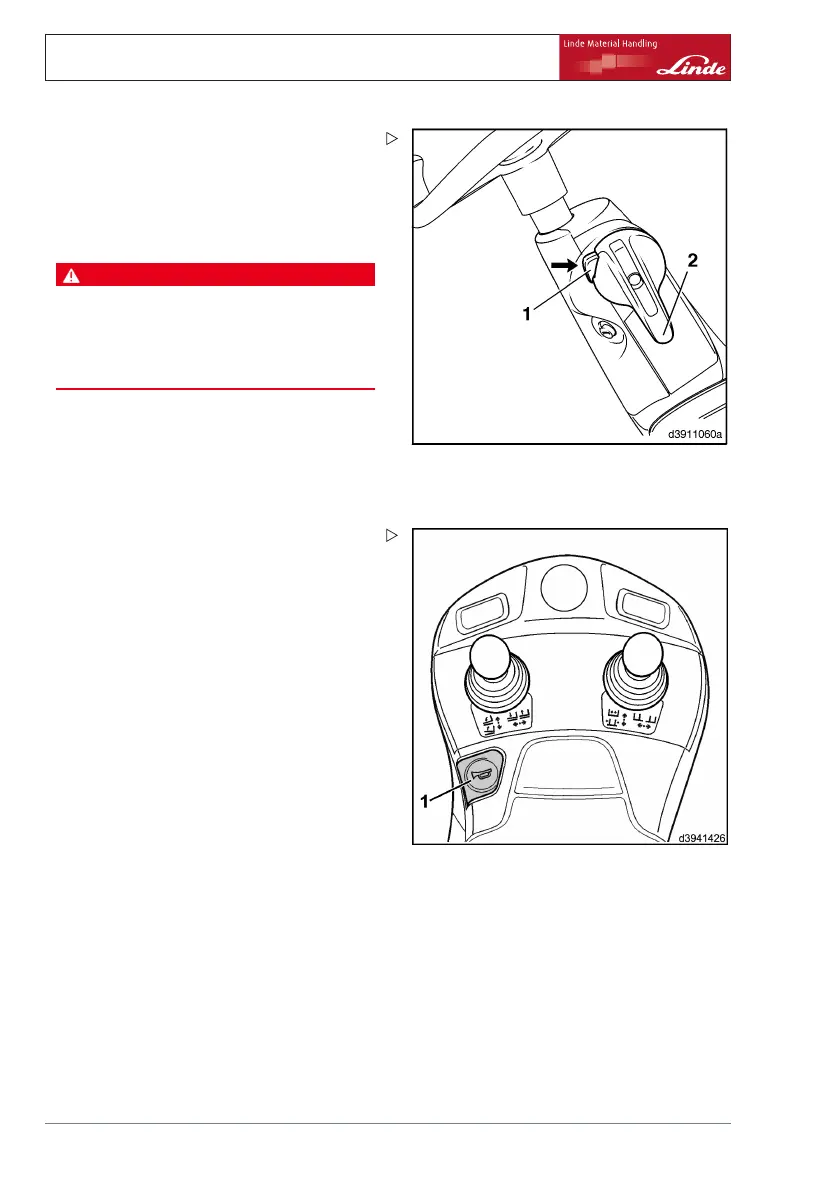 Linde Material Handling

Linde

2

1

d3911060a

1

d3941426